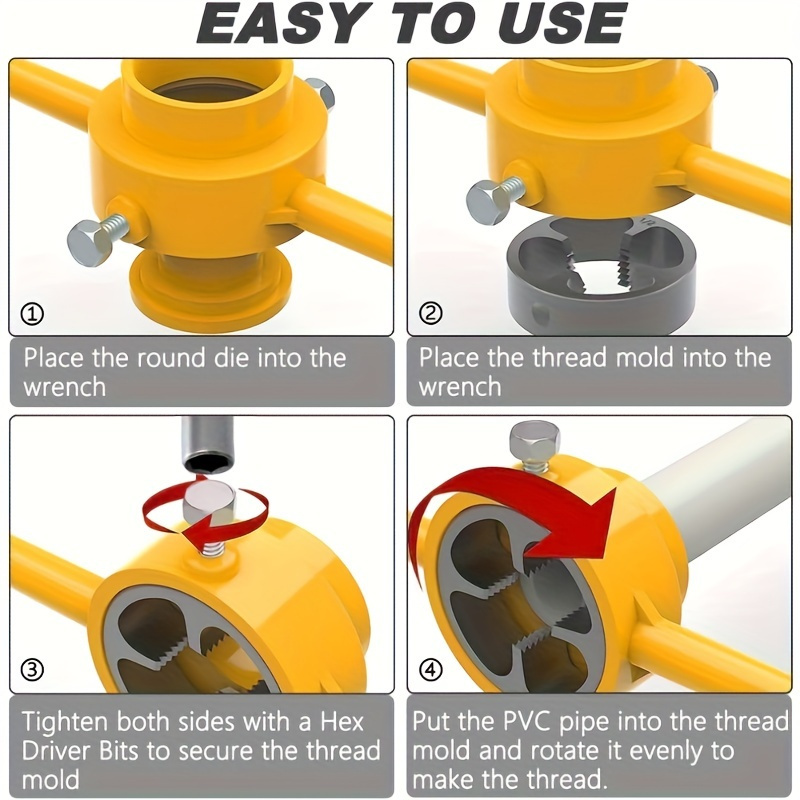 EASY TO USE

①

Place the round die into the wrench

②

Place the thread mold into the wrench

③

Tighten both sides with a Hex Driver Bits to secure the thread mold

④

Put the PVC pipe into the thread mold and rotate it evenly to make the thread.