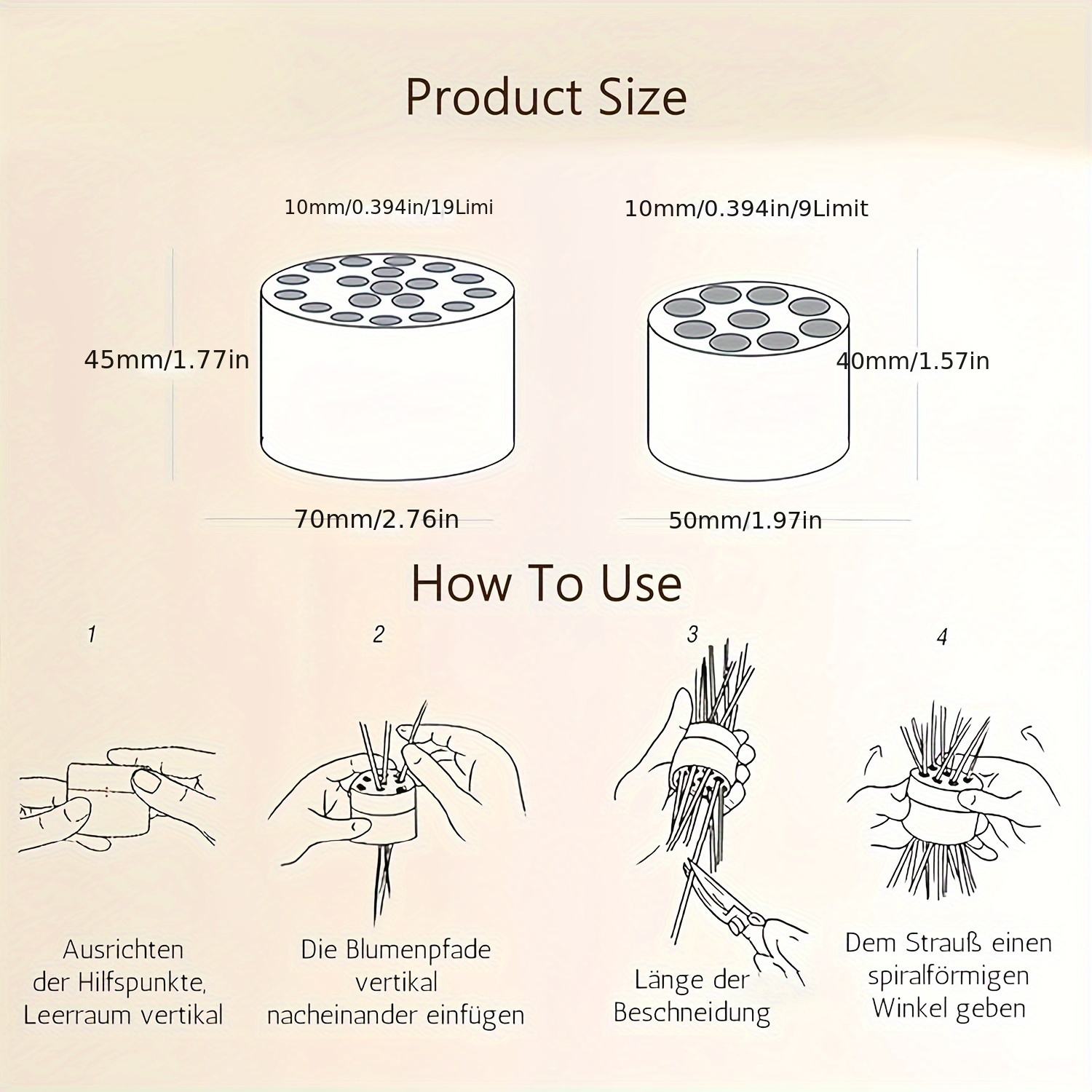 Product Size

10mm/0.394in/19Limi

10mm/0.394in/9Limit

45mm/1.77in

40mm/1.57in

70mm/2.76in

50mm/1.97in

How To Use

1

2

3

4

Ausrichten der Hilfspunkte, Leerraum vertikal

Die Blumenpfade vertikal nacheinander einfügen

Länge der Beschneidung

Dem Strauß einen spiralförmigen Winkel geben