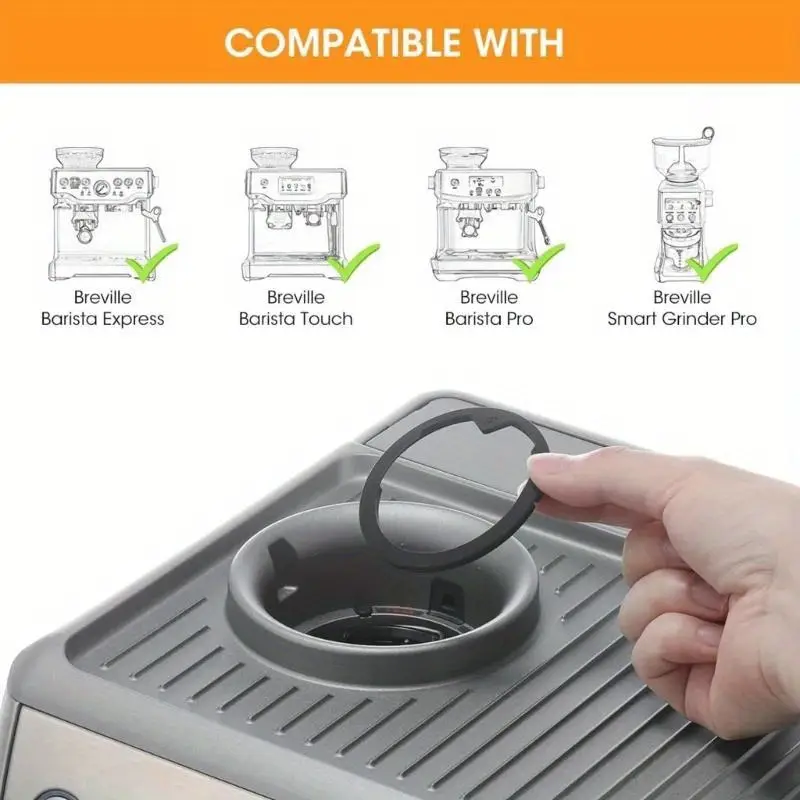 COMPATIBLE WITH

Breville
Barista Express

Breville
Barista Touch

Breville
Barista Pro

Breville
Smart Grinder Pro