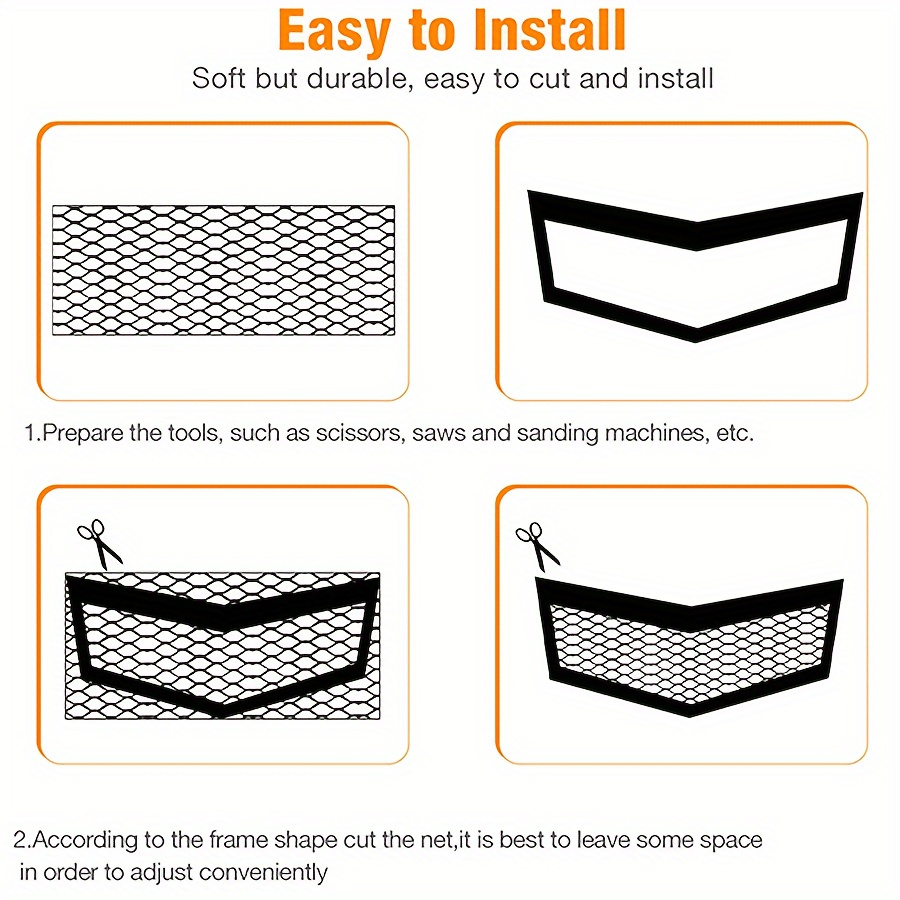 Easy to Install

Soft but durable, easy to cut and install

1.Prepare the tools, such as scissors, saws and sanding machines, etc.

2.According to the frame shape cut the net,it is best to leave some space in order to adjust conveniently