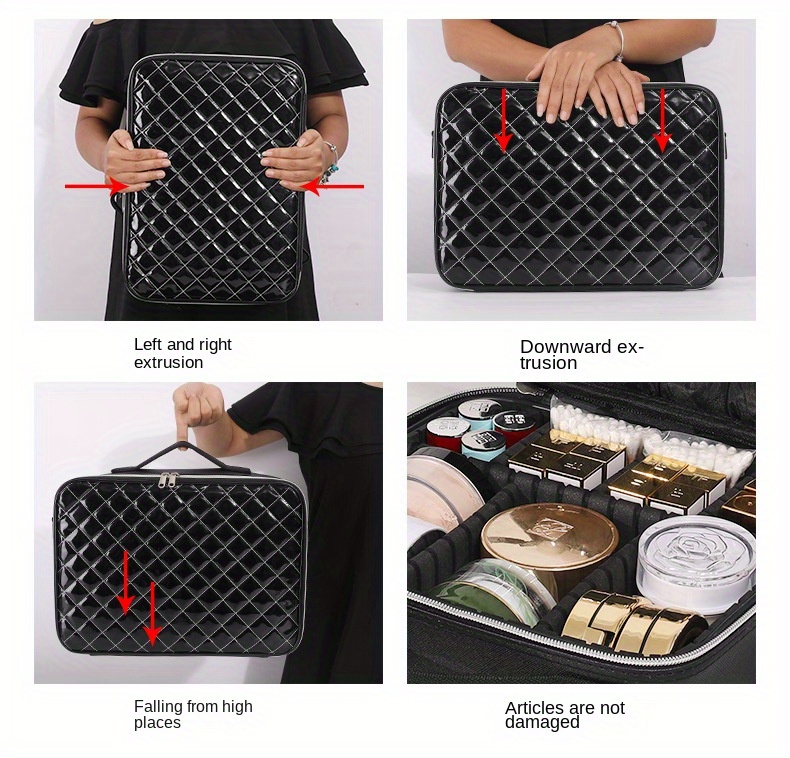 Left and right extrusion

Downward extrusion

Falling from high places

Articles are not damaged