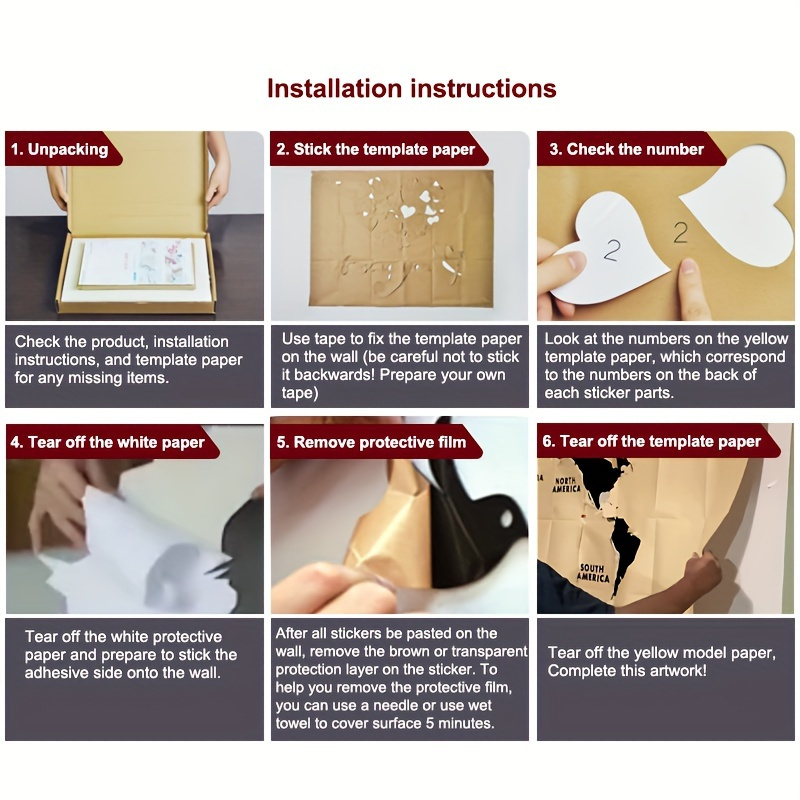 Installation instructions

1. Unpacking

Check the product, installation instructions, and template paper for any missing items.

2. Stick the template paper

Use tape to fix the template paper on the wall (be careful not to stick it backwards! Prepare your own tape)

3. Check the number

2

2

Look at the numbers on the yellow template paper, which correspond to the numbers on the back of each sticker parts.

4. Tear off the white paper

Tear off the white protective paper and prepare to stick the adhesive side onto the wall.

5. Remove protective film

After all stickers be pasted on the wall, remove the brown or transparent protection layer on the sticker. To help you remove the protective film, you can use a needle or use wet towel to cover surface 5 minutes.

6. Tear off the template paper

NORTH AMERICA

SOUTH AMERICA

Tear off the yellow model paper, Complete this artwork!