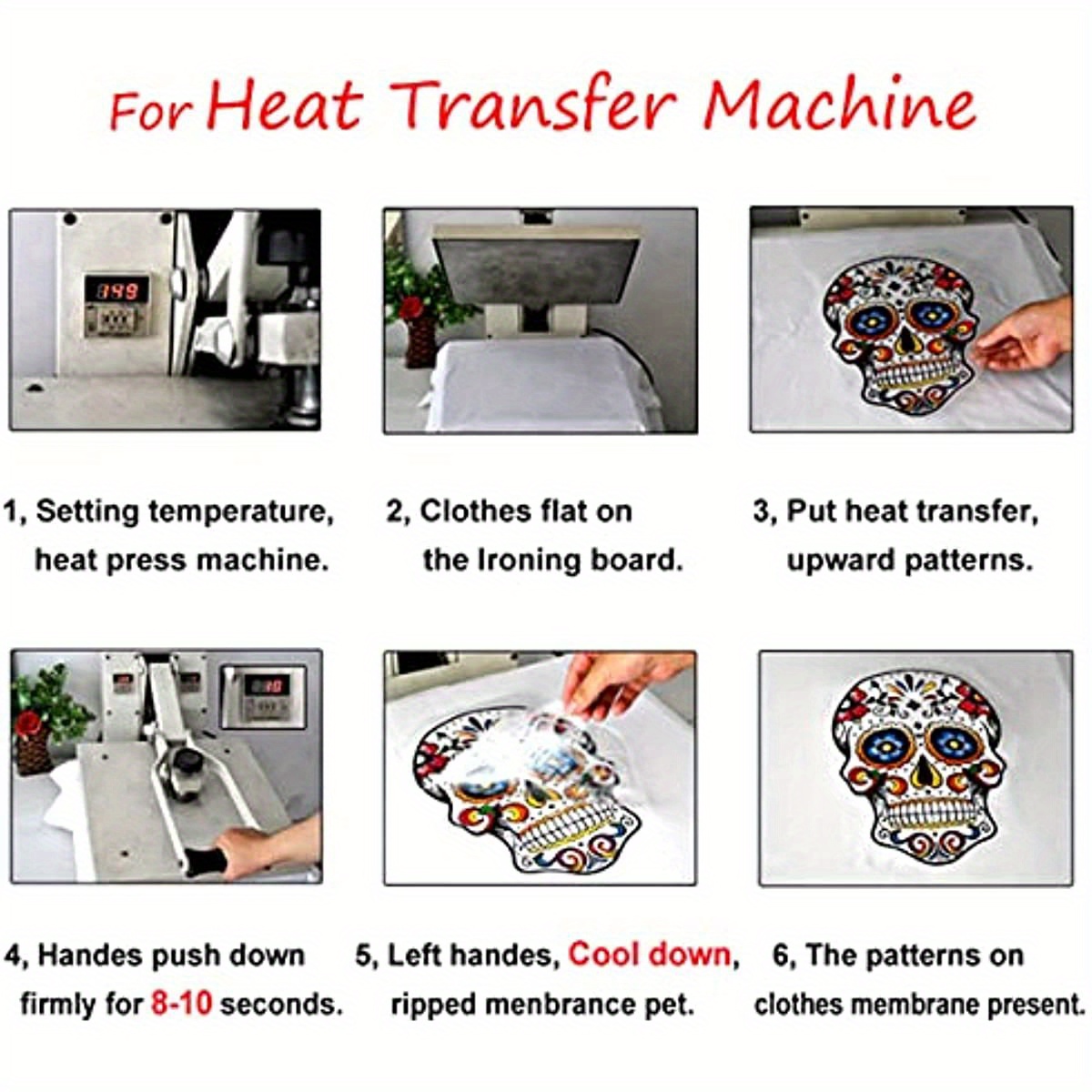 For Heat Transfer Machine

149

1, Setting temperature, heat press machine.

2, Clothes flat on the Ironing board.

3, Put heat transfer, upward patterns.

4, Handes push down firmly for 8-10 seconds.

5, Left handes, Cool down, ripped menbrance pet.

6, The patterns on clothes membrane present.