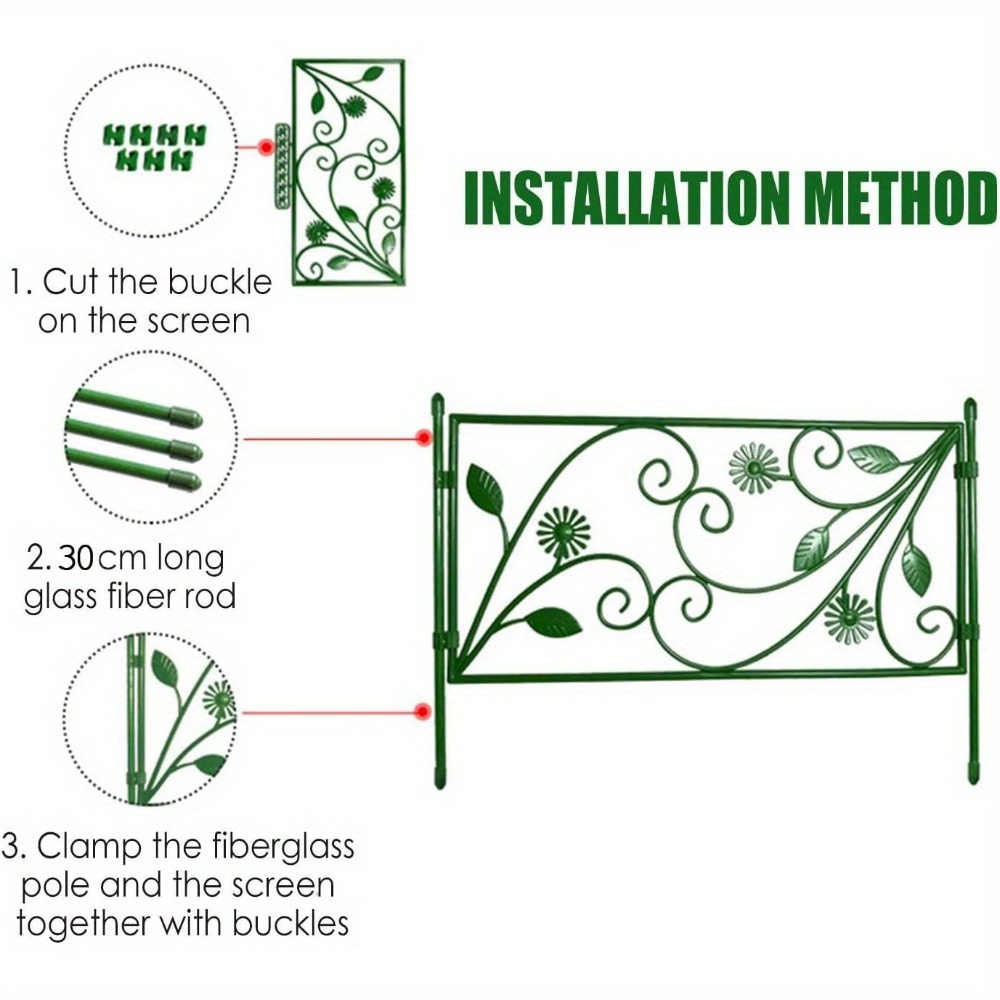 INSTALLATION METHOD

1. Cut the buckle on the screen

2. 30cm long glass fiber rod

3. Clamp the fiberglass pole and the screen together with buckles