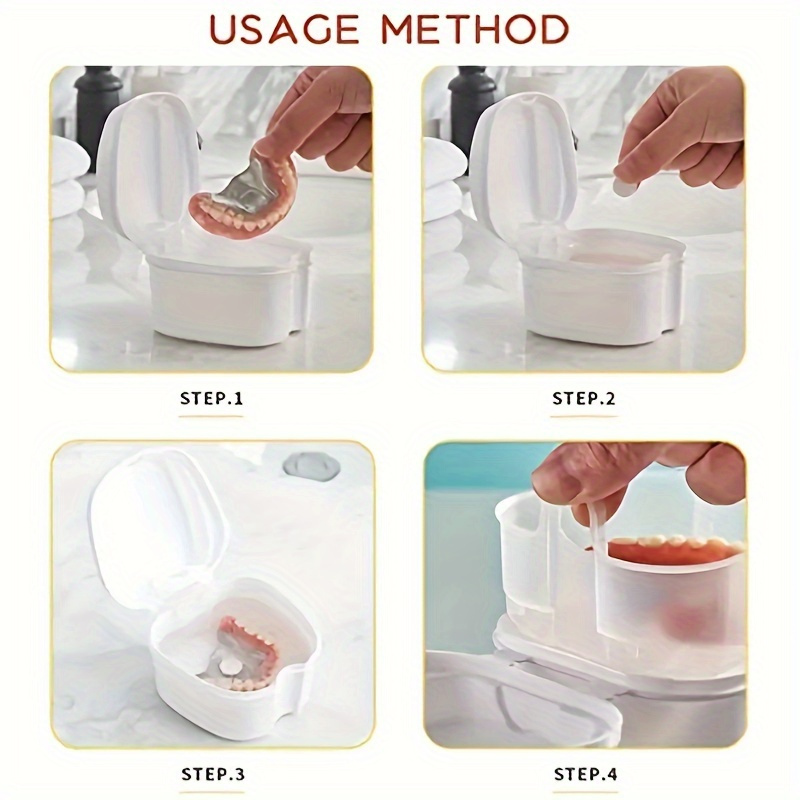 USAGE METHOD

STEP.1

STEP.2

STEP.3

STEP.4