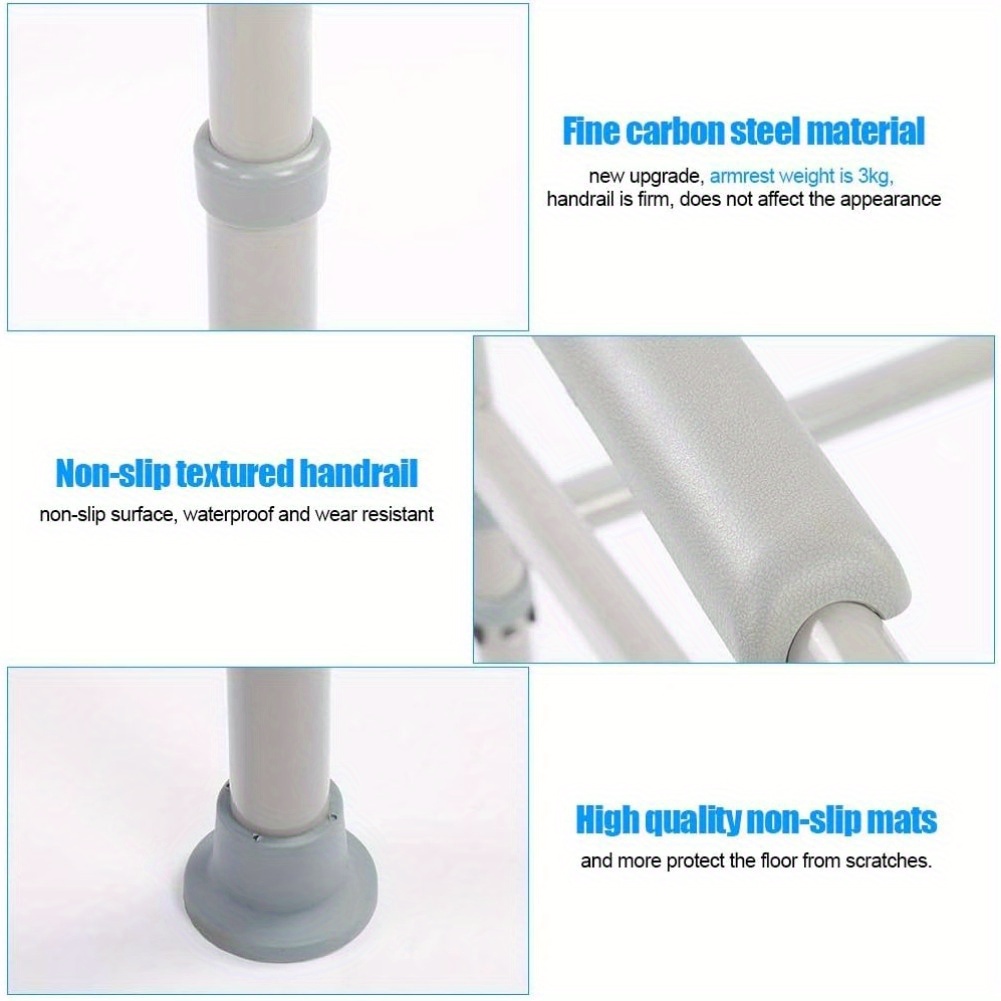 Fine carbon steel material

new upgrade, armrest weight is 3kg, handrail is firm, does not affect the appearance

Non-slip textured handrail

non-slip surface, waterproof and wear resistant

High quality non-slip mats

and more protect the floor from scratches.