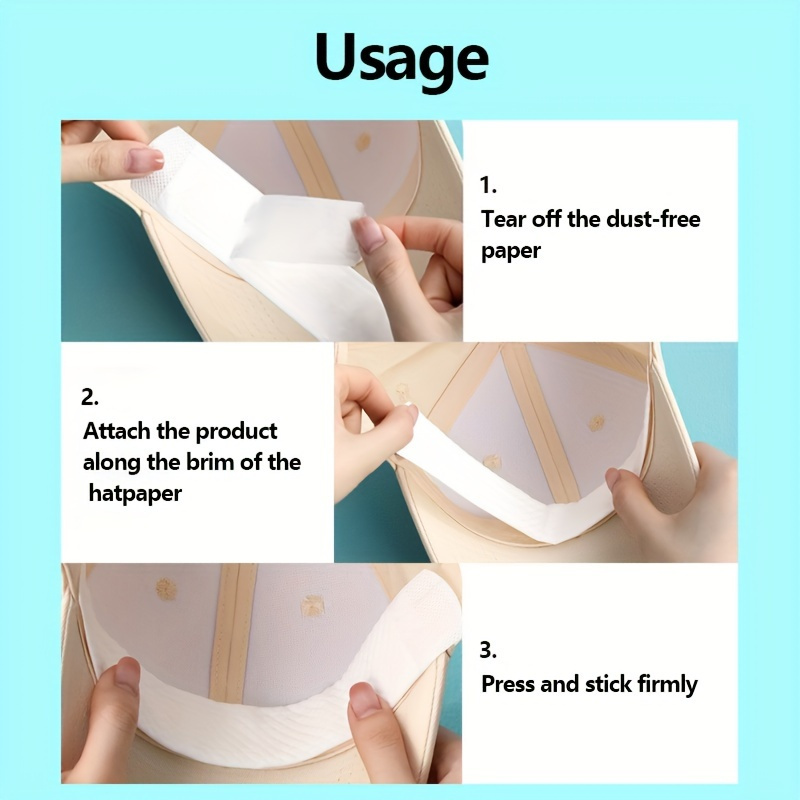 Usage

1.
Tear off the dust-free paper

2.
Attach the product along the brim of the hatpaper

3.
Press and stick firmly