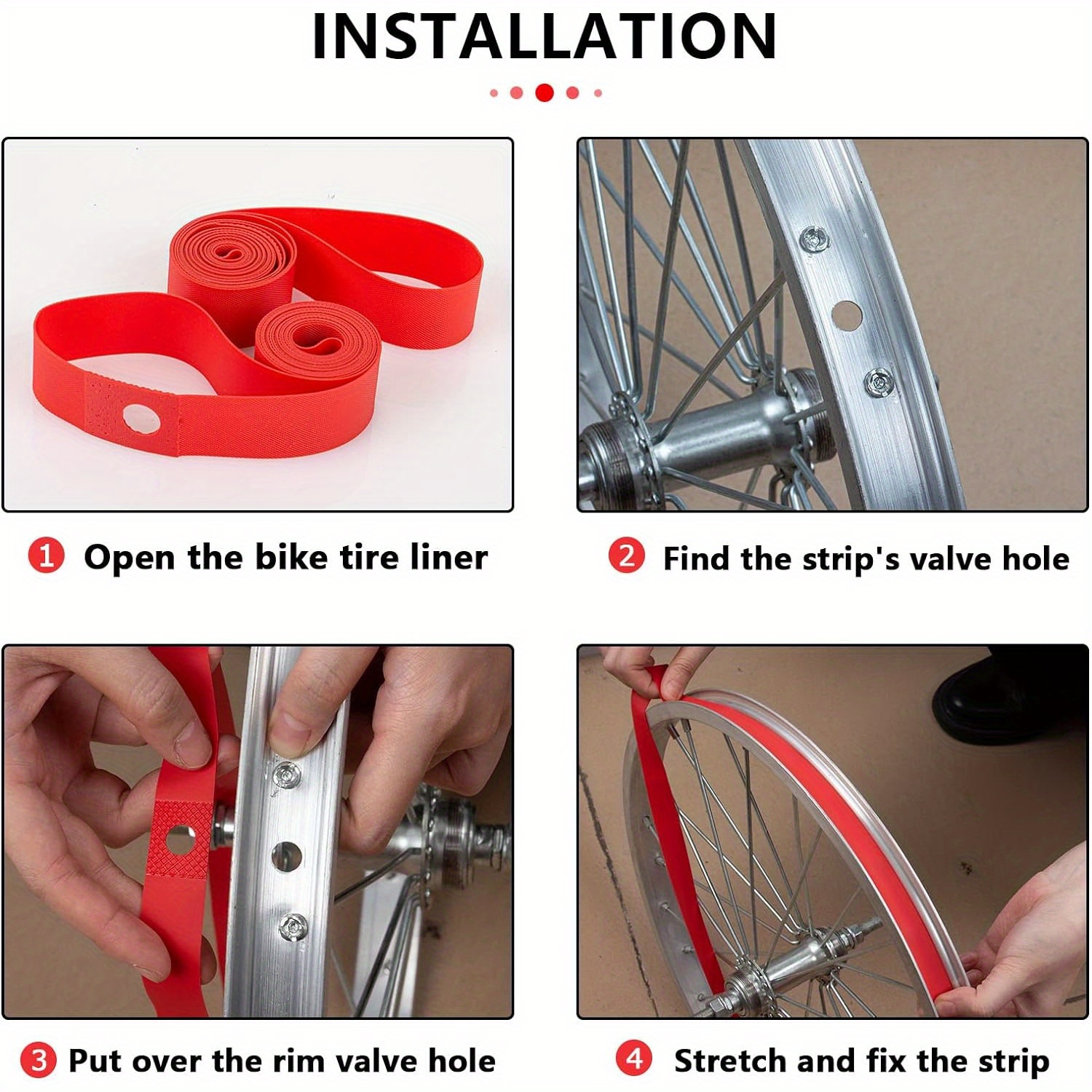 INSTALLATION

1 Open the bike tire liner

2 Find the strip's valve hole

3 Put over the rim valve hole

4 Stretch and fix the strip