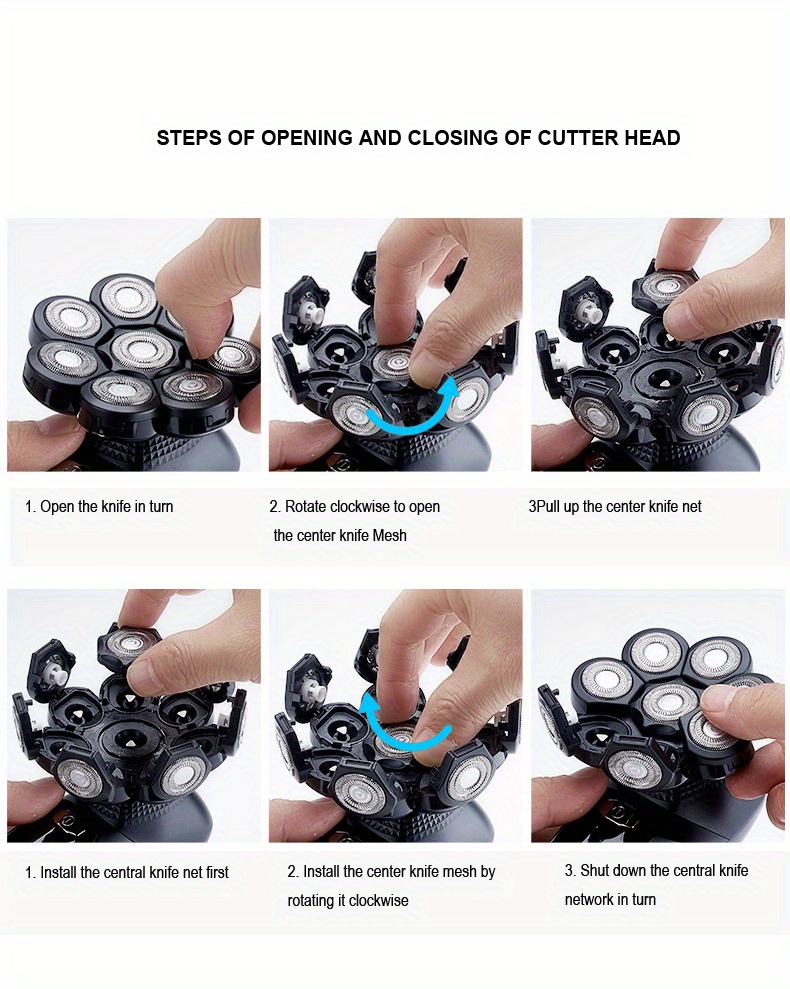 STEPS OF OPENING AND CLOSING OF CUTTER HEAD

1. Open the knife in turn

2. Rotate clockwise to open the center knife Mesh

3Pull up the center knife net

1. Install the central knife net first

2. Install the center knife mesh by rotating it clockwise

3. Shut down the central knife network in turn