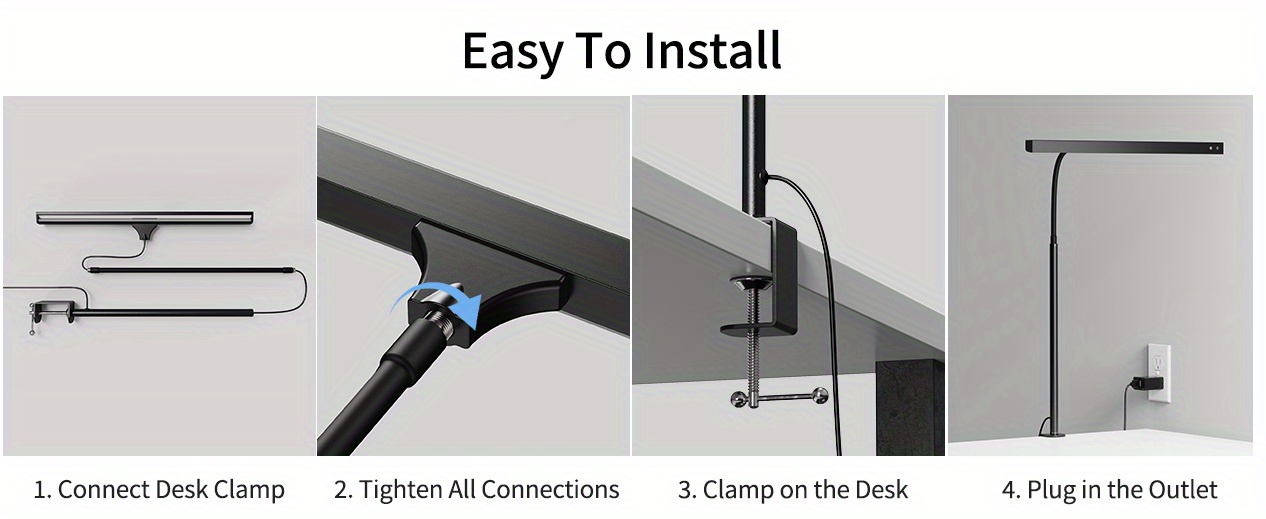 Easy To Install

1. Connect Desk Clamp

2. Tighten All Connections

3. Clamp on the Desk

4. Plug in the Outlet