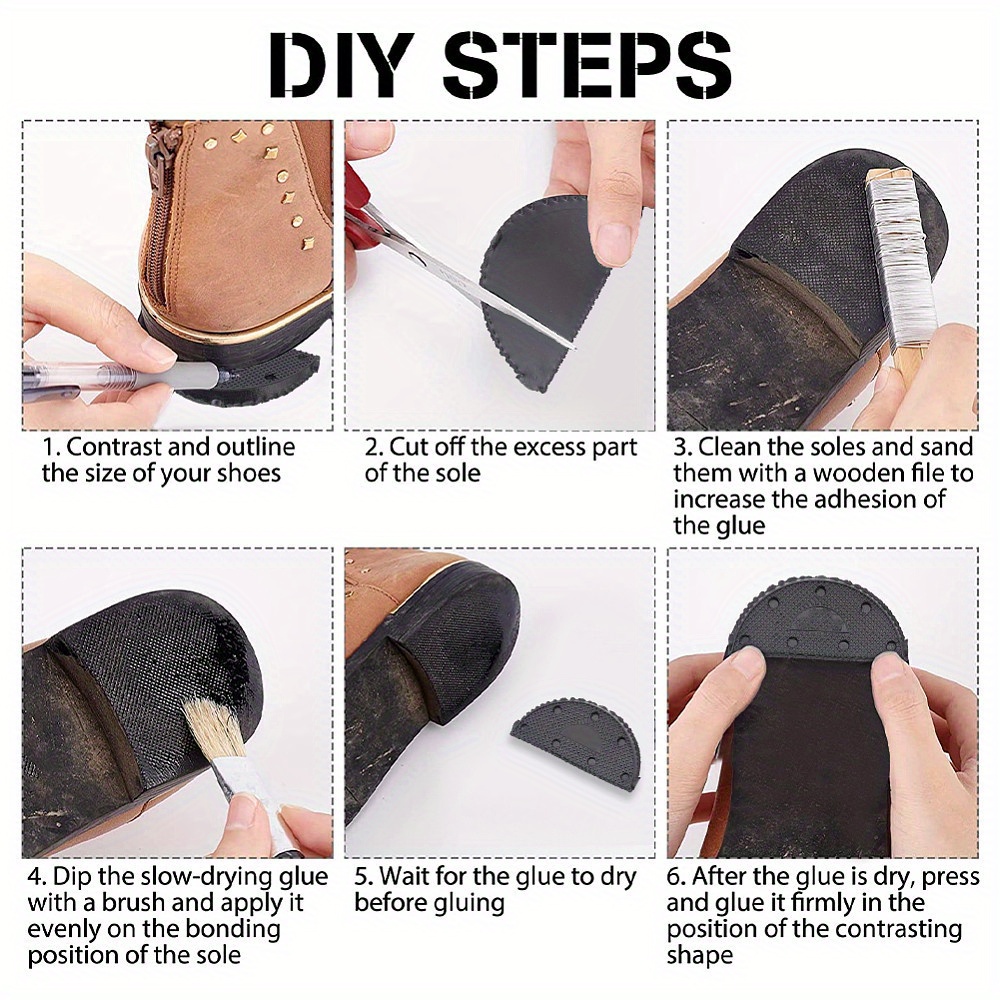 DIY STEPS

1. Contrast and outline the size of your shoes

2. Cut off the excess part of the sole

3. Clean the soles and sand them with a wooden file to increase the adhesion of the glue

4. Dip the slow-drying glue with a brush and apply it evenly on the bonding position of the sole

5. Wait for the glue to dry before gluing

6. After the glue is dry, press and glue it firmly in the position of the contrasting shape