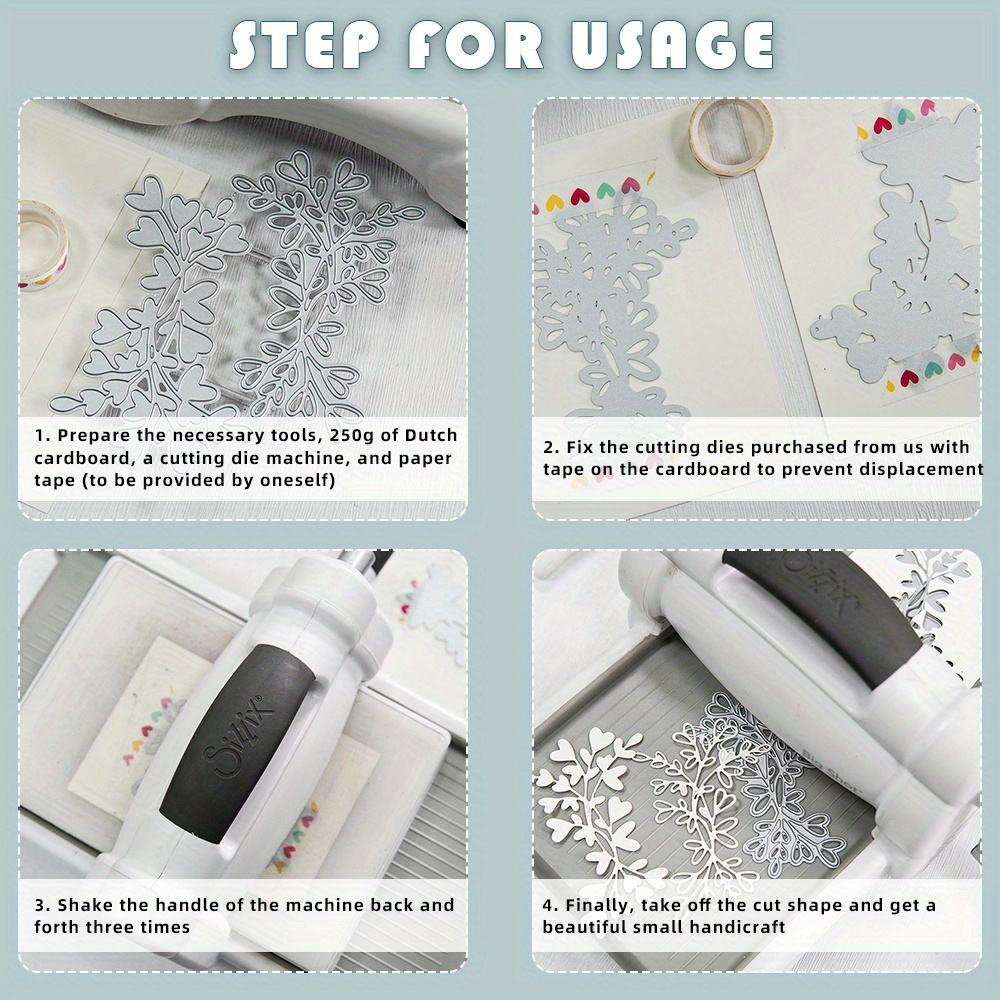 STEP FOR USAGE

1. Prepare the necessary tools, 250g of Dutch cardboard, a cutting die machine, and paper tape (to be provided by oneself)

2. Fix the cutting dies purchased from us with tape on the cardboard to prevent displacement

Sizzix

3. Shake the handle of the machine back and forth three times

Sizzix

4. Finally, take off the cut shape and get a beautiful small handicraft