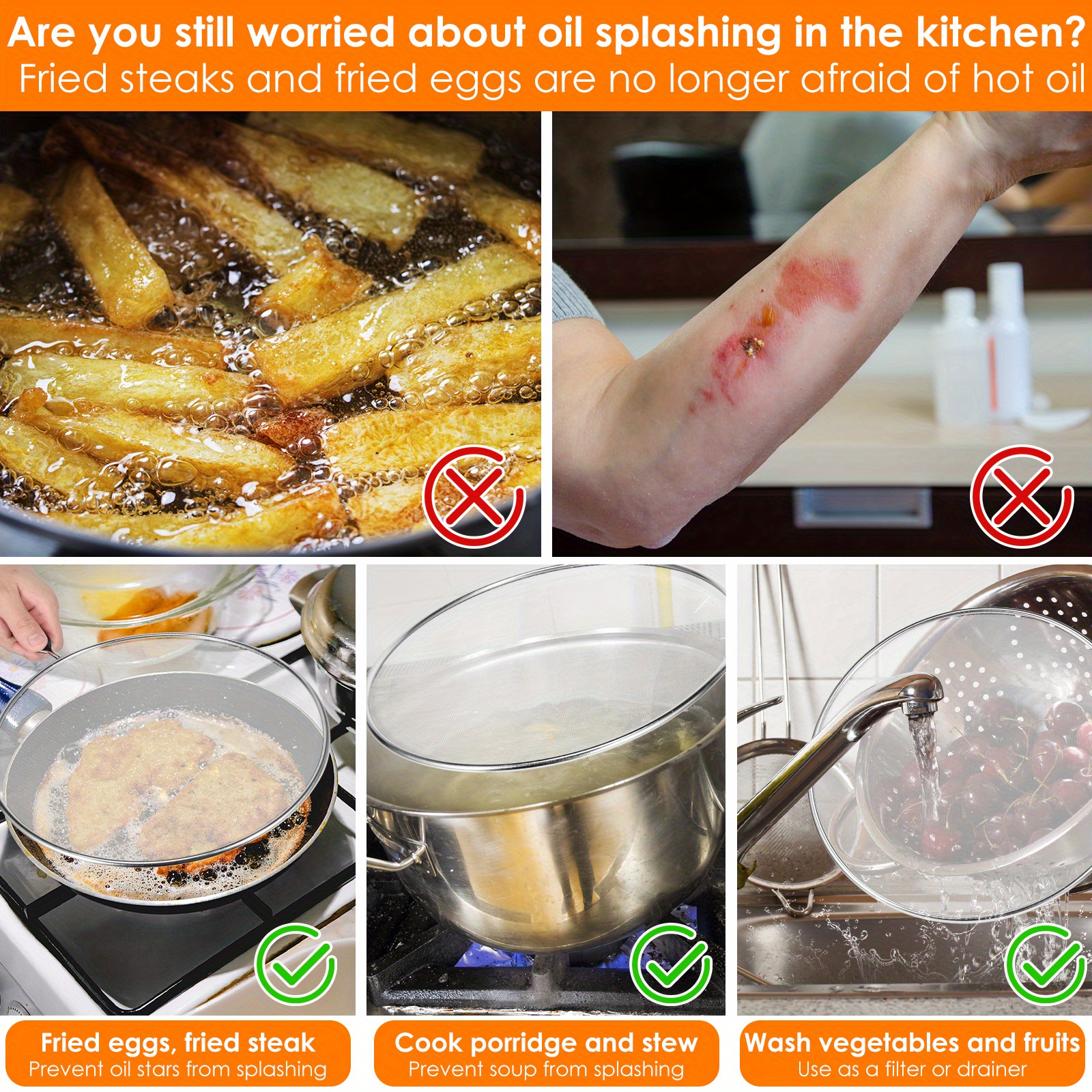 Are you still worried about oil splashing in the kitchen?
Fried steaks and fried eggs are no longer afraid of hot oil

Fried eggs, fried steak
Prevent oil stars from splashing

Cook porridge and stew
Prevent soup from splashing

Wash vegetables and fruits
Use as a filter or drainer