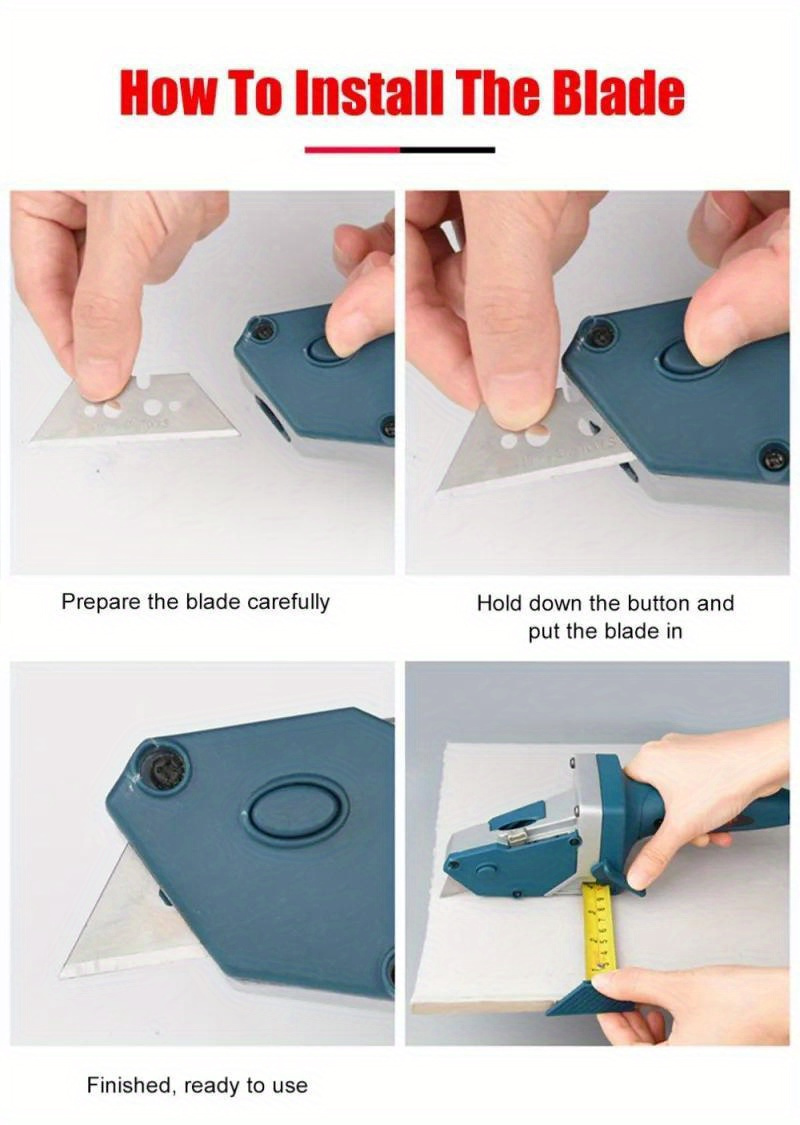 How To Install The Blade

Prepare the blade carefully

Hold down the button and put the blade in

Finished, ready to use