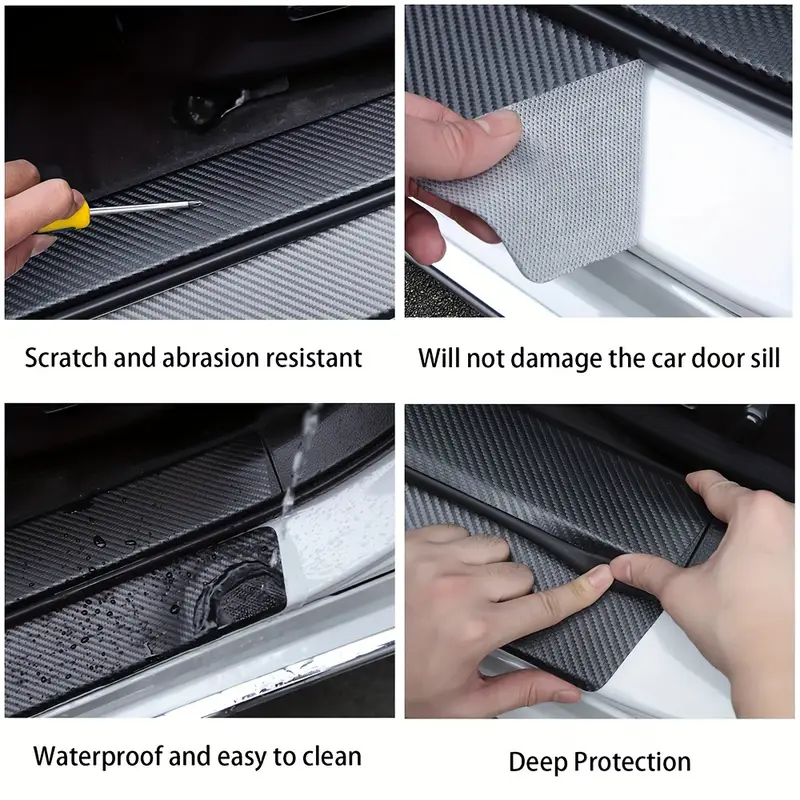 Scratch and abrasion resistant

Will not damage the car door sill

Waterproof and easy to clean

Deep Protection