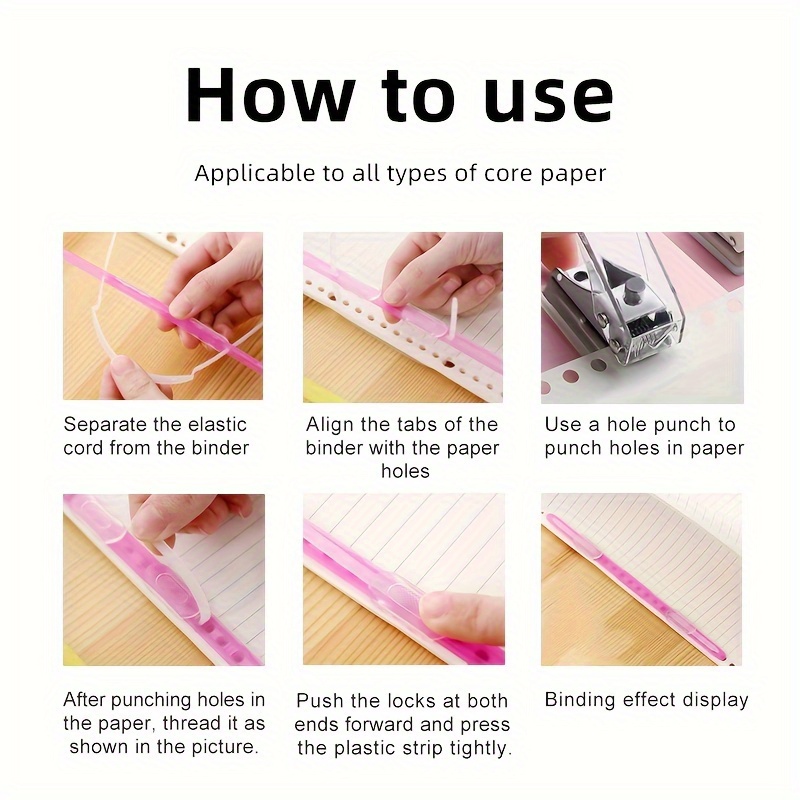 How to use

Applicable to all types of core paper

Separate the elastic cord from the binder

Align the tabs of the binder with the paper holes

Use a hole punch to punch holes in paper

After punching holes in the paper, thread it as shown in the picture.

Push the locks at both ends forward and press the plastic strip tightly.

Binding effect display