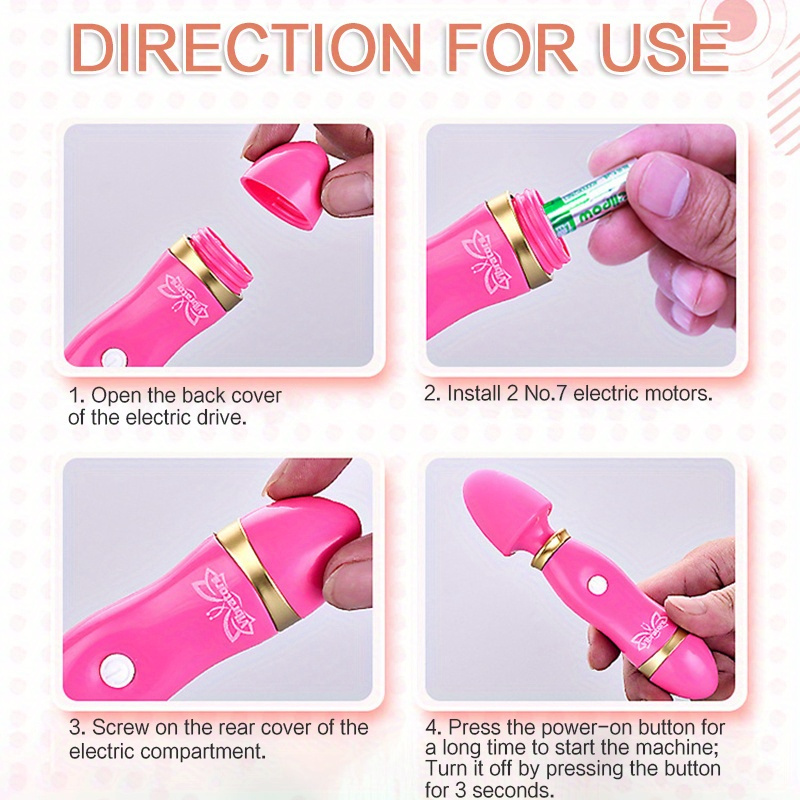 DIRECTION FOR USE

1. Open the back cover of the electric drive.

2. Install 2 No.7 electric motors.

3. Screw on the rear cover of the electric compartment.

4. Press the power-on button for a long time to start the machine; Turn it off by pressing the button for 3 seconds.