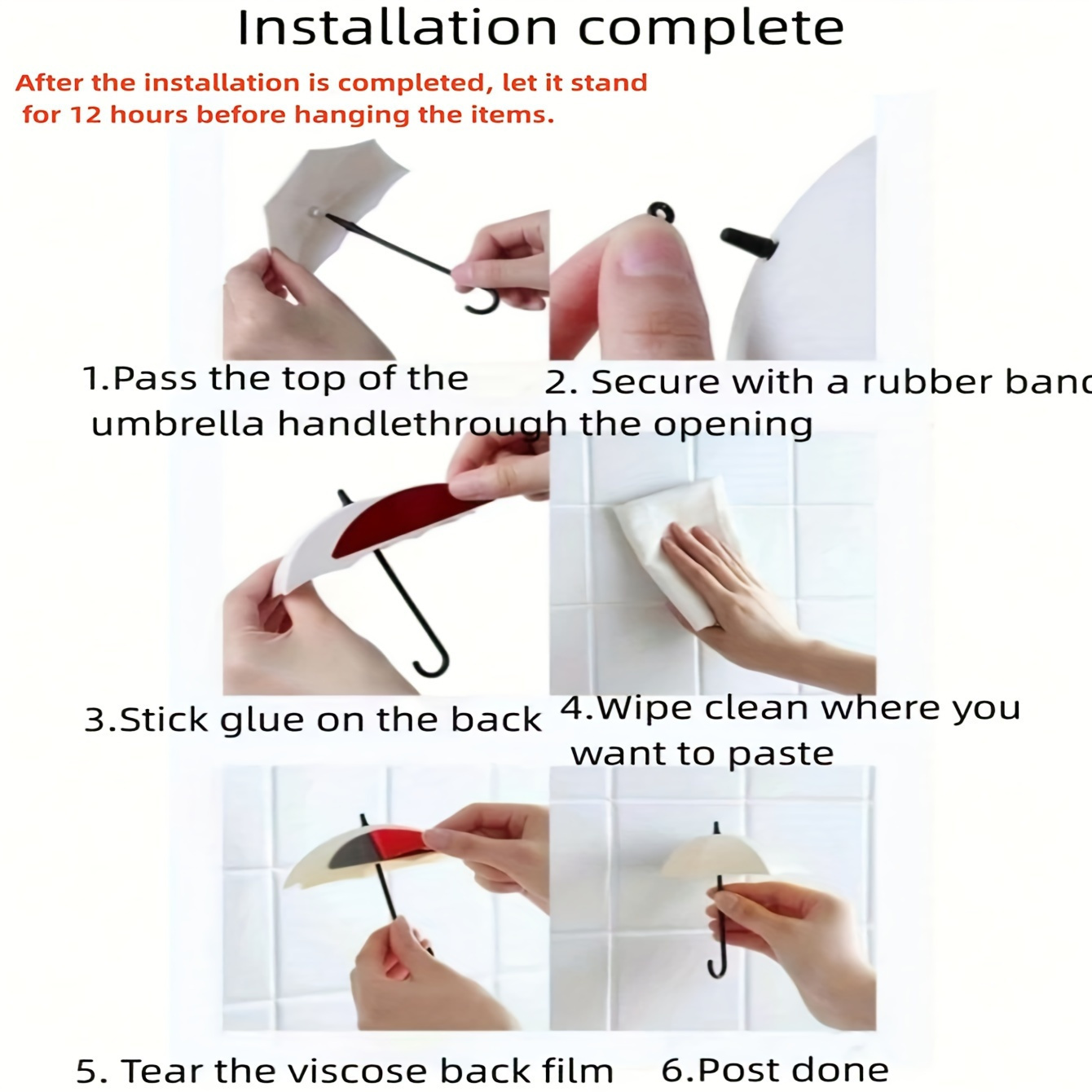 Installation complete

After the installation is completed, let it stand for 12 hours before hanging the items.

1.Pass the top of the umbrella handlethrough the opening

2. Secure with a rubber banc

3.Stick glue on the back

4.Wipe clean where you want to paste

5. Tear the viscose back film

6.Post done