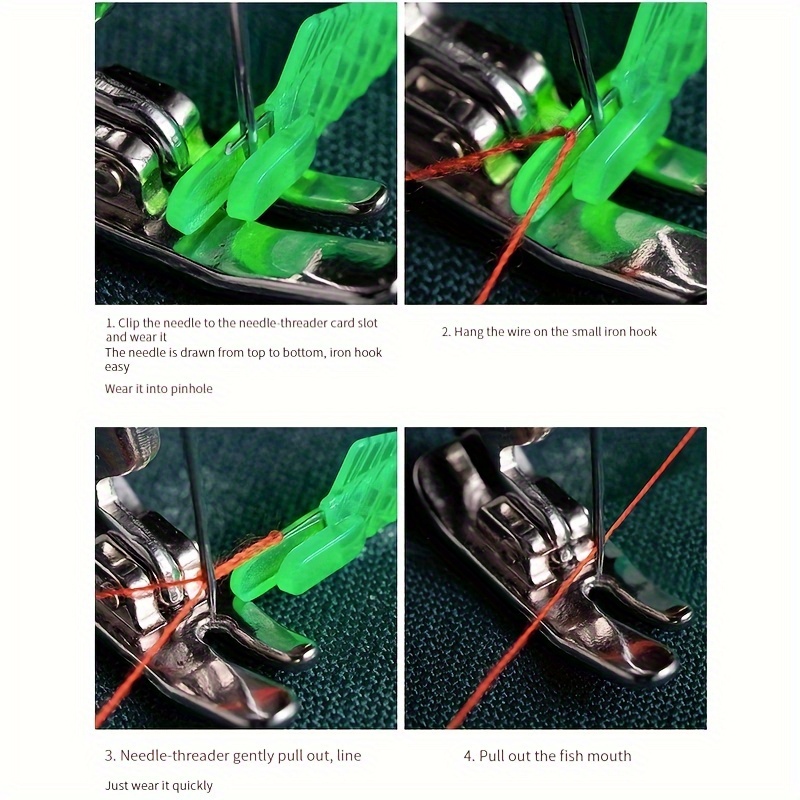 1. Clip the needle to the needle-threader card slot and wear it
The needle is drawn from top to bottom, iron hook easy
Wear it into pinhole

2. Hang the wire on the small iron hook

3. Needle-threader gently pull out, line
Just wear it quickly

4. Pull out the fish mouth