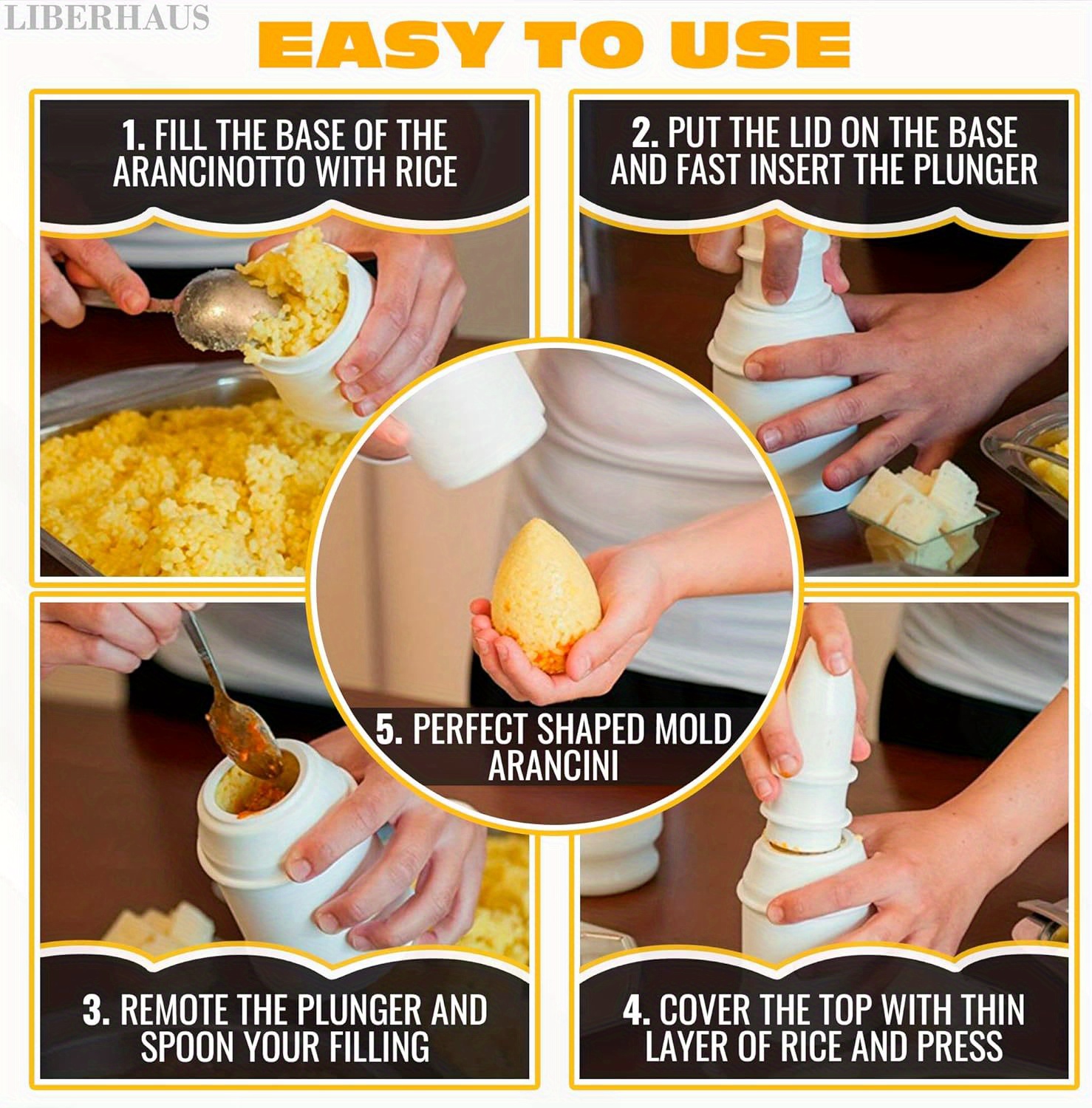 LIBERHAUS

EASY TO USE

1. FILL THE BASE OF THE ARANCINOTTO WITH RICE

2. PUT THE LID ON THE BASE AND FAST INSERT THE PLUNGER

5. PERFECT SHAPED MOLD ARANCINI

3. REMOTE THE PLUNGER AND SPOON YOUR FILLING

4. COVER THE TOP WITH THIN LAYER OF RICE AND PRESS