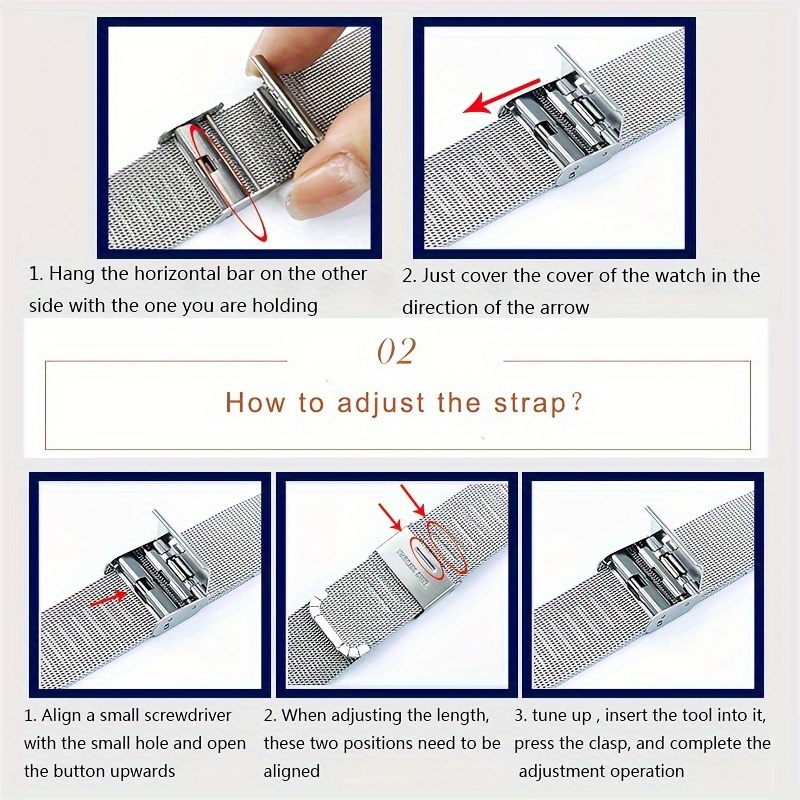 1. Hang the horizontal bar on the other side with the one you are holding

2. Just cover the cover of the watch in the direction of the arrow

02

How to adjust the strap?

1. Align a small screwdriver with the small hole and open the button upwards

2. When adjusting the length, these two positions need to be aligned

3. tune up , insert the tool into it, press the clasp, and complete the adjustment operation