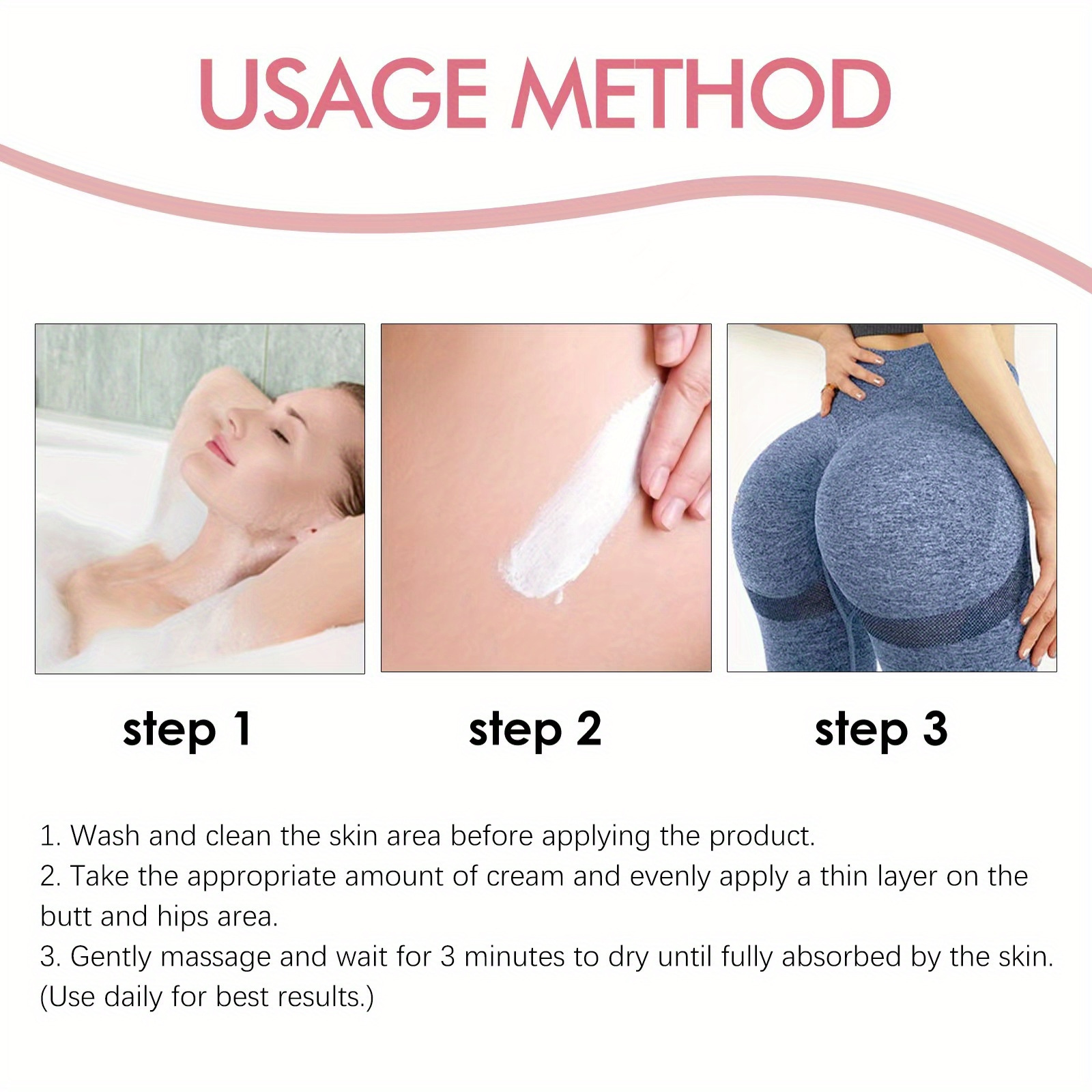 USAGE METHOD

step 1

step 2

step 3

1. Wash and clean the skin area before applying the product.
2. Take the appropriate amount of cream and evenly apply a thin layer on the butt and hips area.
3. Gently massage and wait for 3 minutes to dry until fully absorbed by the skin. (Use daily for best results.)