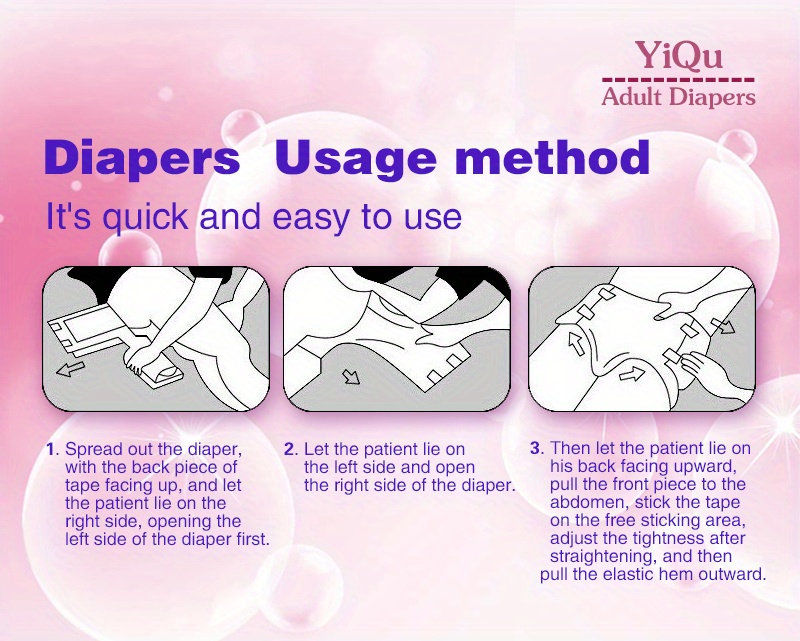 YiQu
Adult Diapers

Diapers Usage method

It's quick and easy to use

1. Spread out the diaper, with the back piece of tape facing up, and let the patient lie on the right side, opening the left side of the diaper first.

2. Let the patient lie on the left side and open the right side of the diaper.

3. Then let the patient lie on his back facing upward, pull the front piece to the abdomen, stick the tape on the free sticking area, adjust the tightness after straightening, and then pull the elastic hem outward.