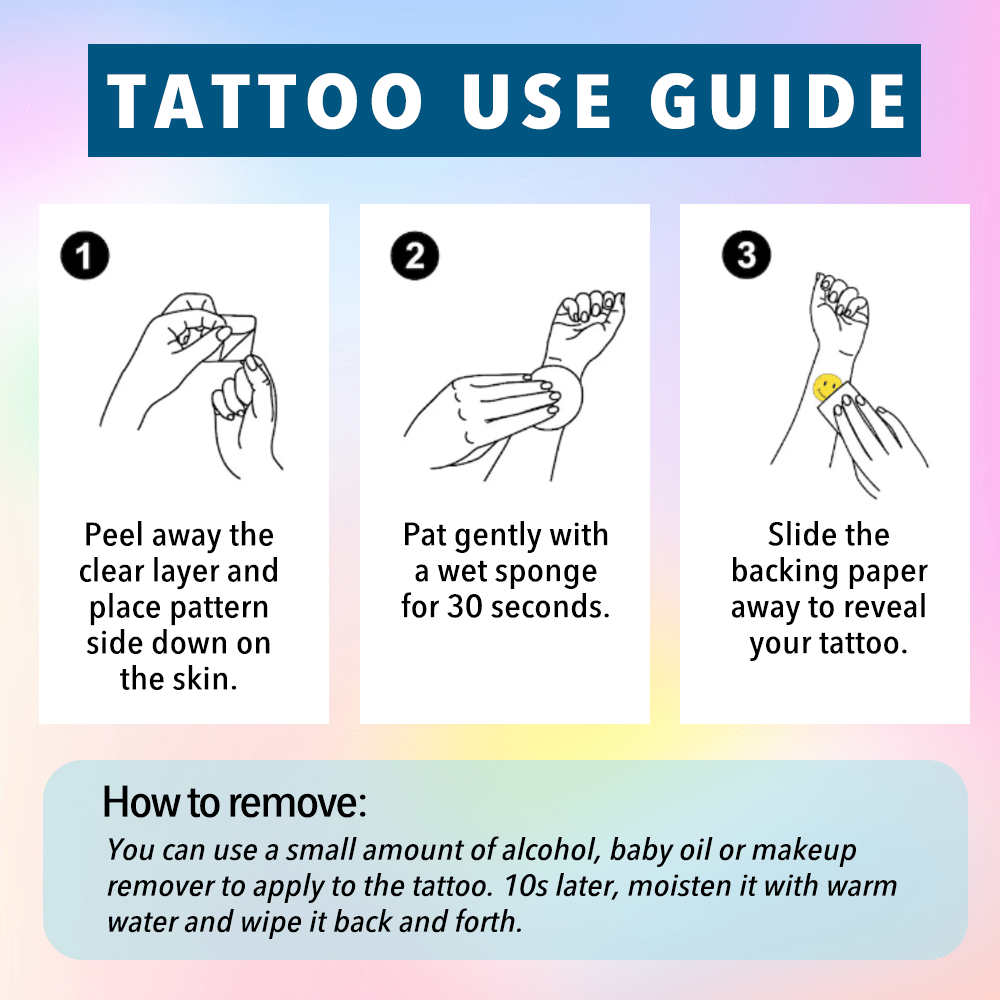 TATTOO USE GUIDE

1

Peel away the clear layer and place pattern side down on the skin.

2

Pat gently with a wet sponge for 30 seconds.

3

Slide the backing paper away to reveal your tattoo.

How to remove:

You can use a small amount of alcohol, baby oil or makeup remover to apply to the tattoo. 10s later, moisten it with warm water and wipe it back and forth.