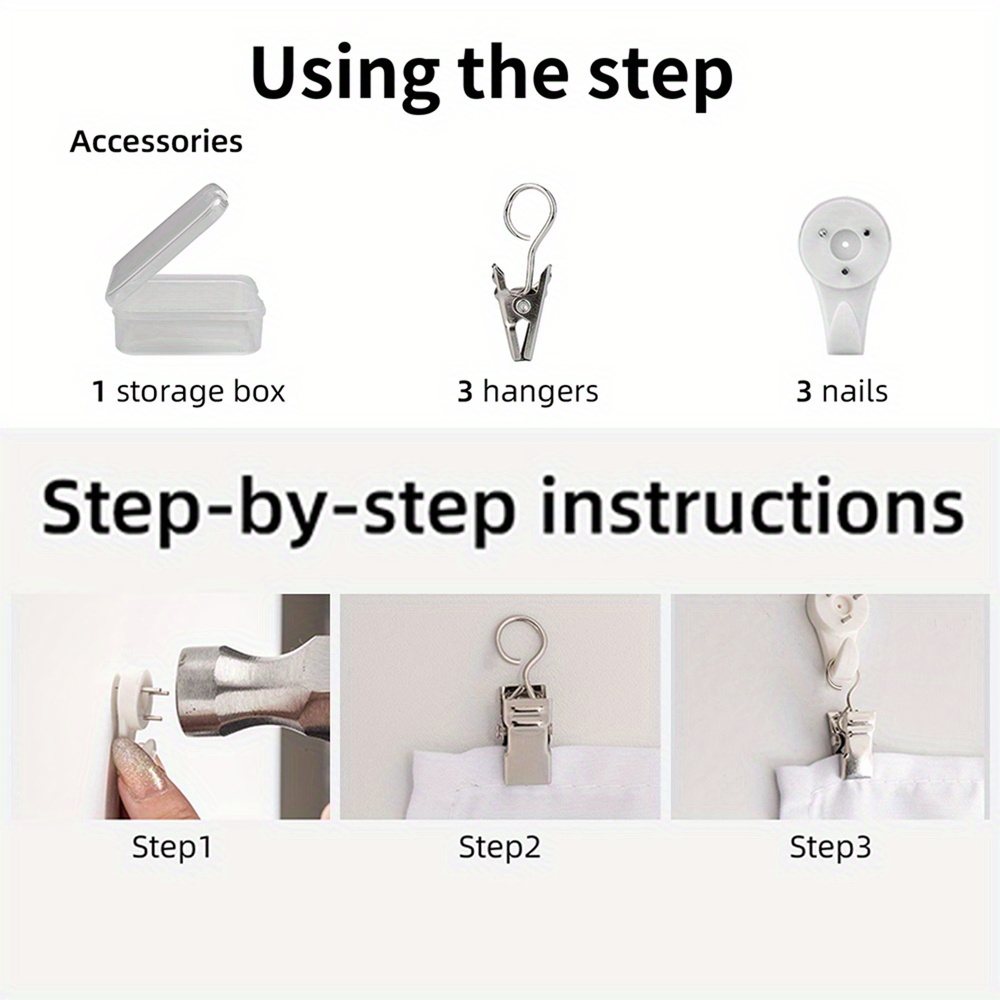 Using the step

Accessories

1 storage box

3 hangers

3 nails

Step-by-step instructions

Step1

Step2

Step3