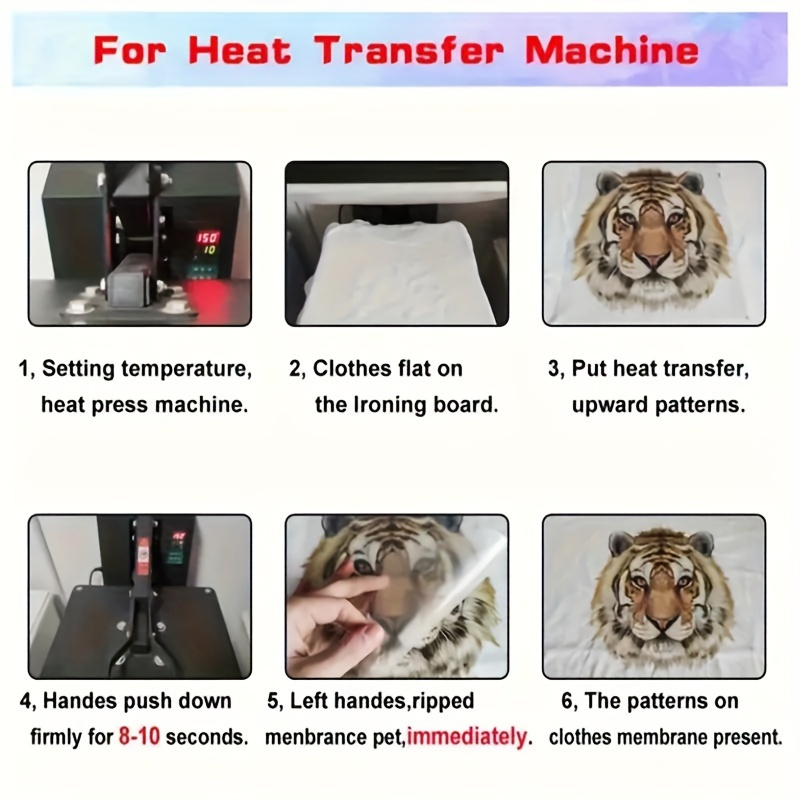 For Heat Transfer Machine

150
10

1, Setting temperature, heat press machine.

2, Clothes flat on the Ironing board.

3, Put heat transfer, upward patterns.

4, Handes push down firmly for 8-10 seconds.

5, Left handes,ripped menbrance pet,immediately.

6, The patterns on clothes membrane present.