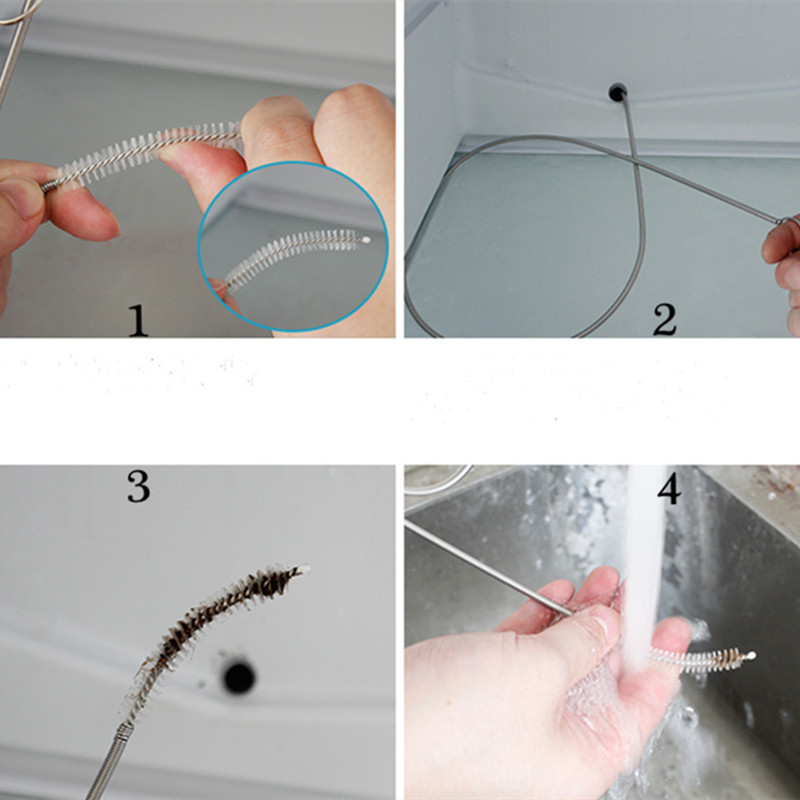 1

2

3

4