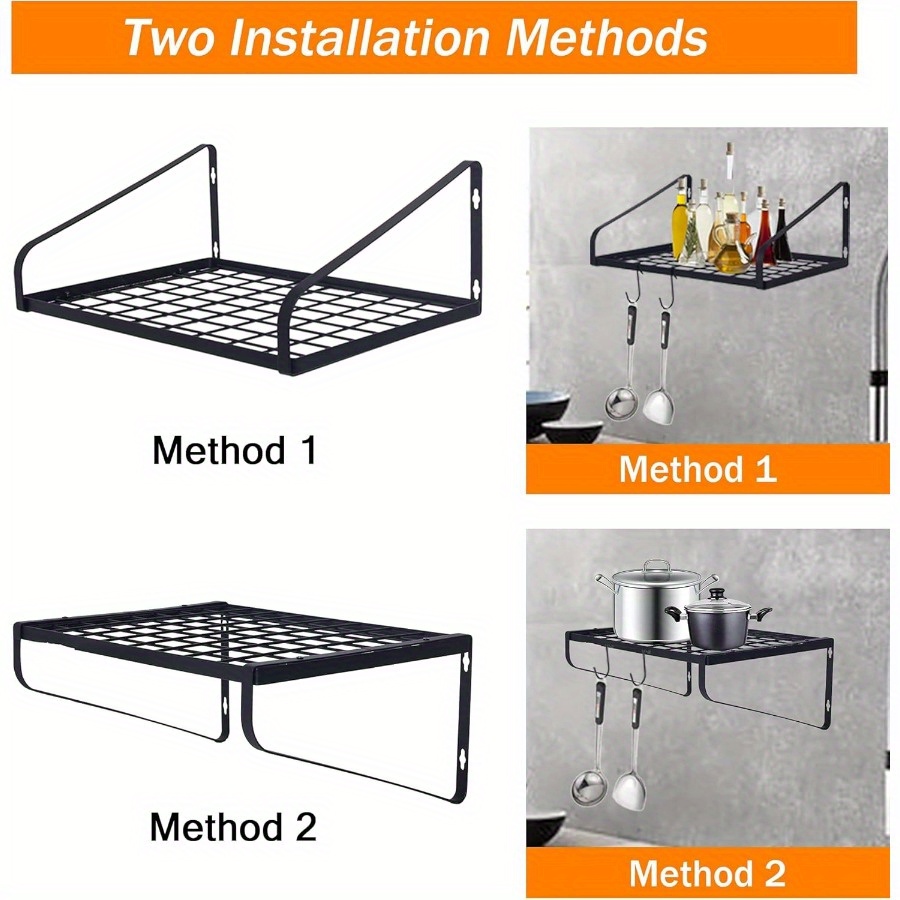 Two Installation Methods

Method 1

Method 1

Method 2

Method 2