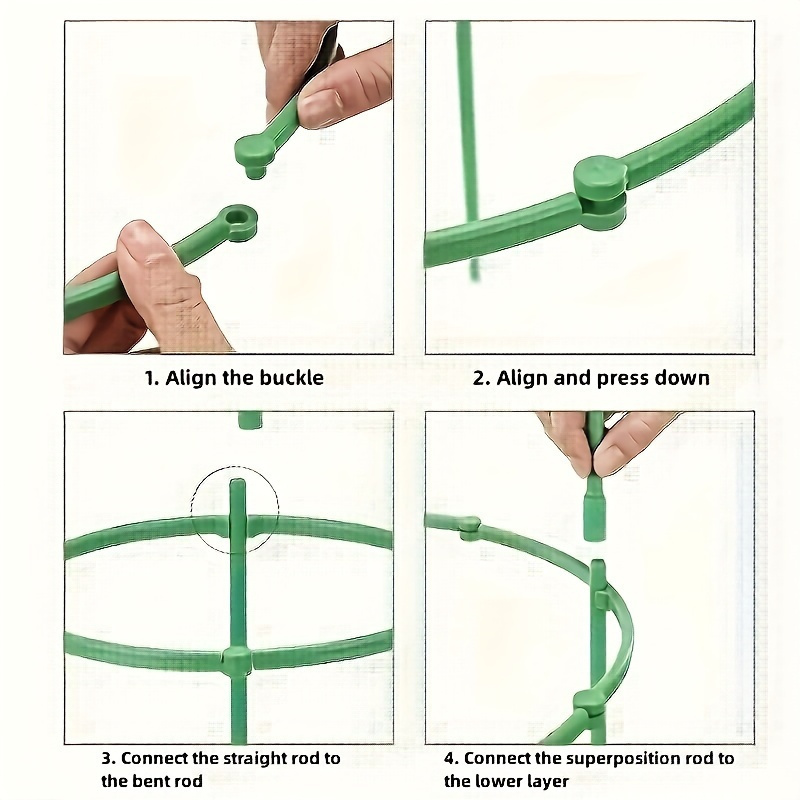 1. Align the buckle

2. Align and press down

3. Connect the straight rod to the bent rod

4. Connect the superposition rod to the lower layer