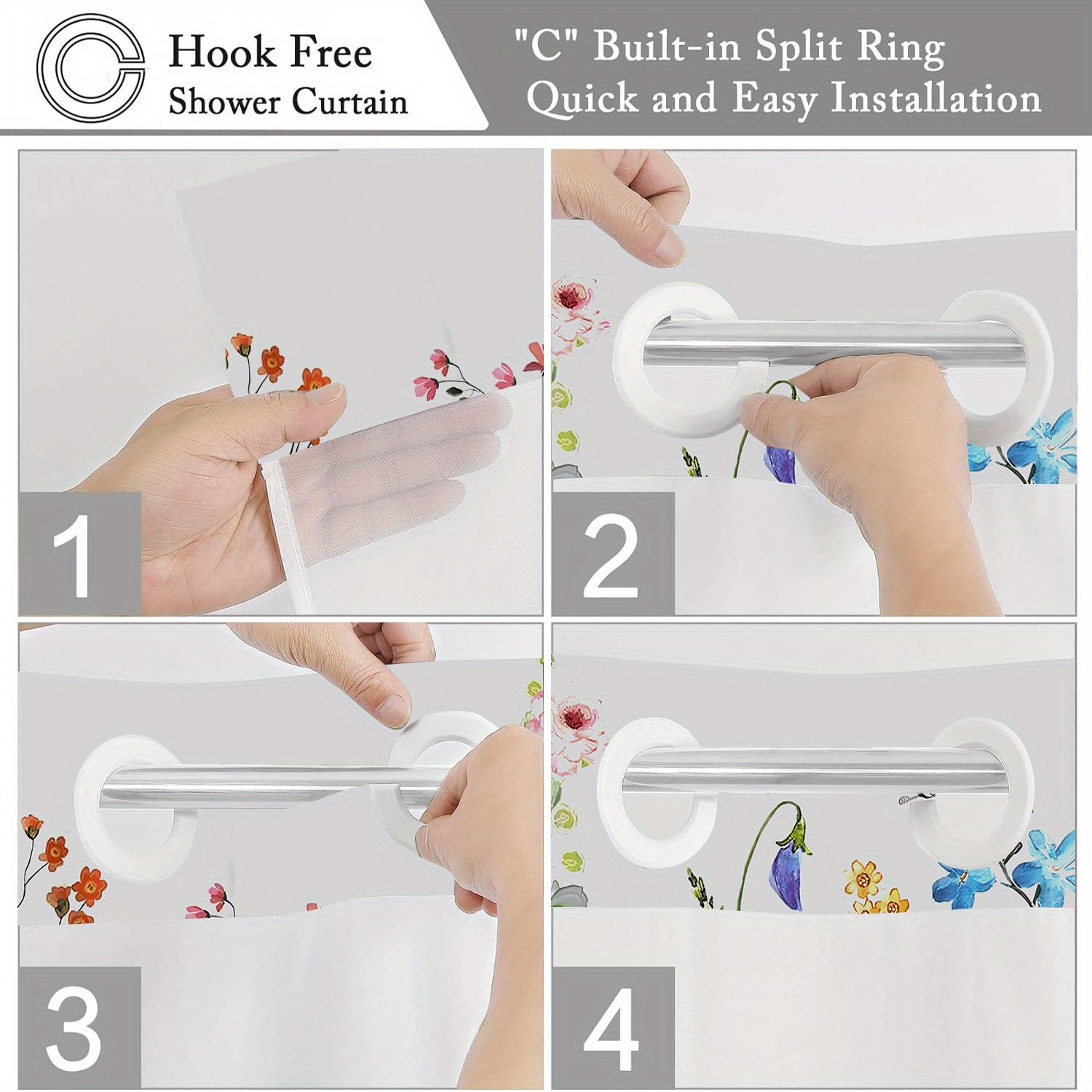 Hook Free
Shower Curtain

"C" Built-in Split Ring
Quick and Easy Installation

1

2

3

4