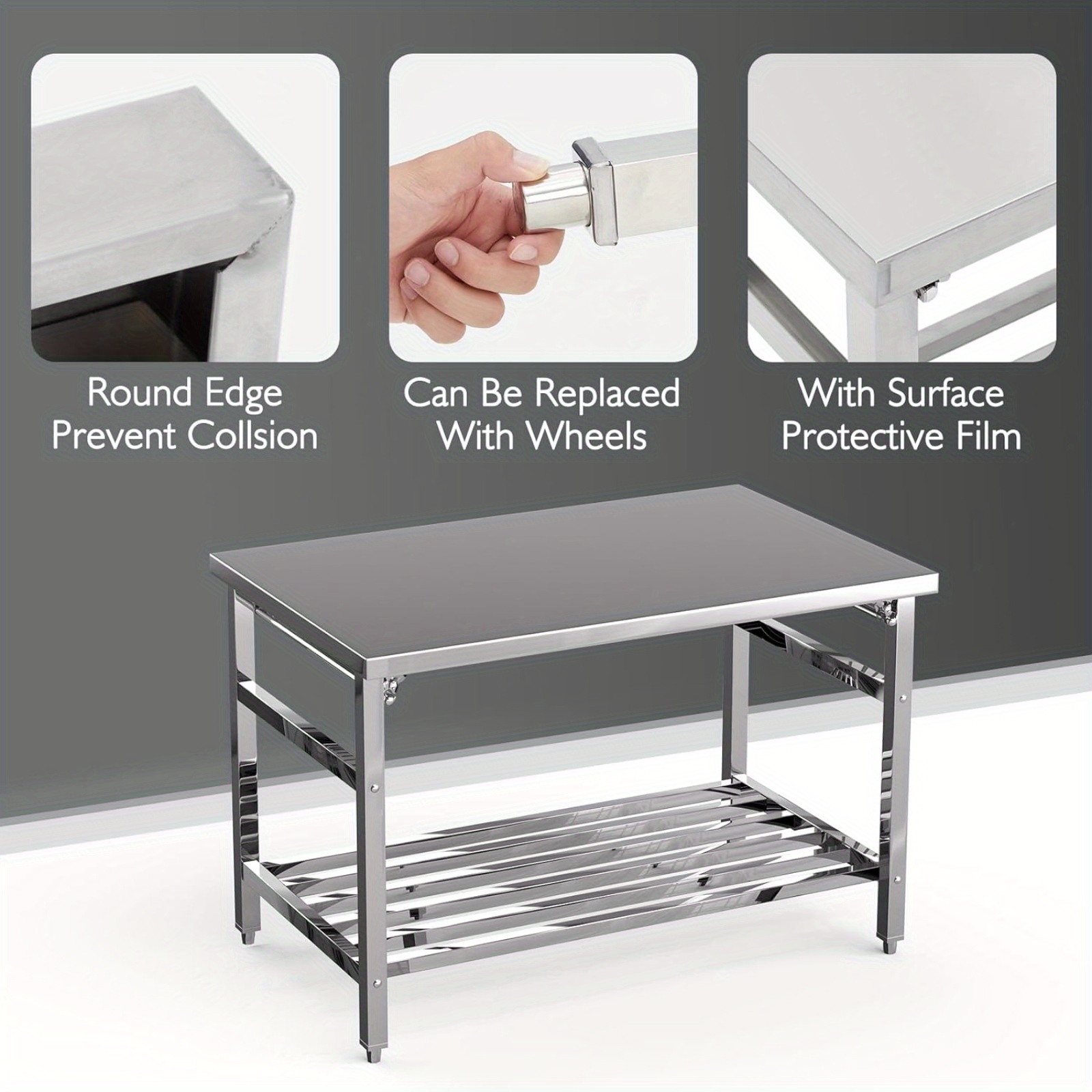 Round Edge
Prevent Collsion

Can Be Replaced
With Wheels

With Surface
Protective Film