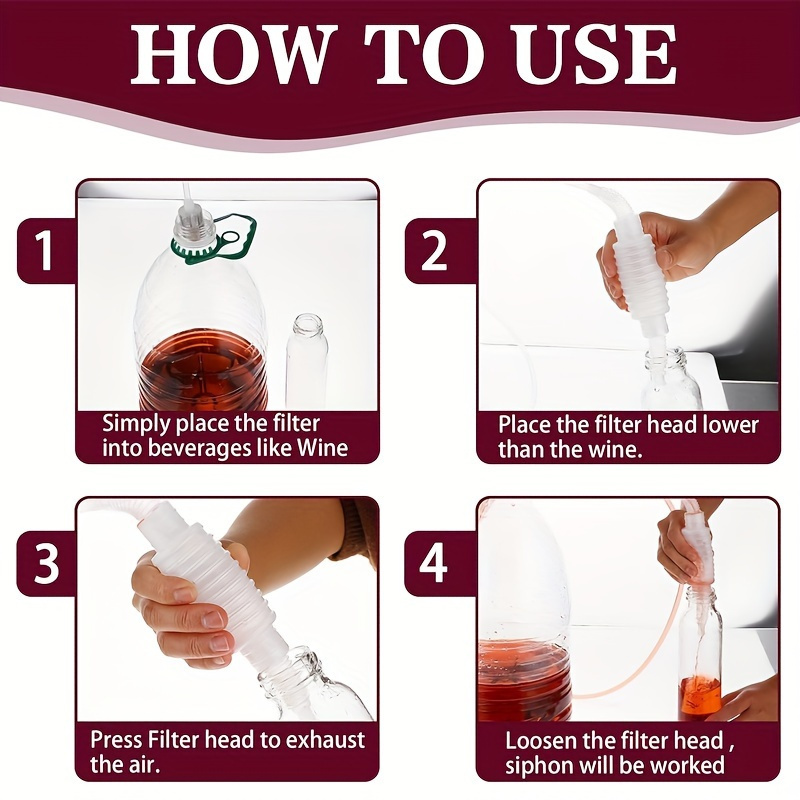 HOW TO USE

1

Simply place the filter into beverages like Wine

2

Place the filter head lower than the wine.

3

Press Filter head to exhaust the air.

4

Loosen the filter head , siphon will be worked