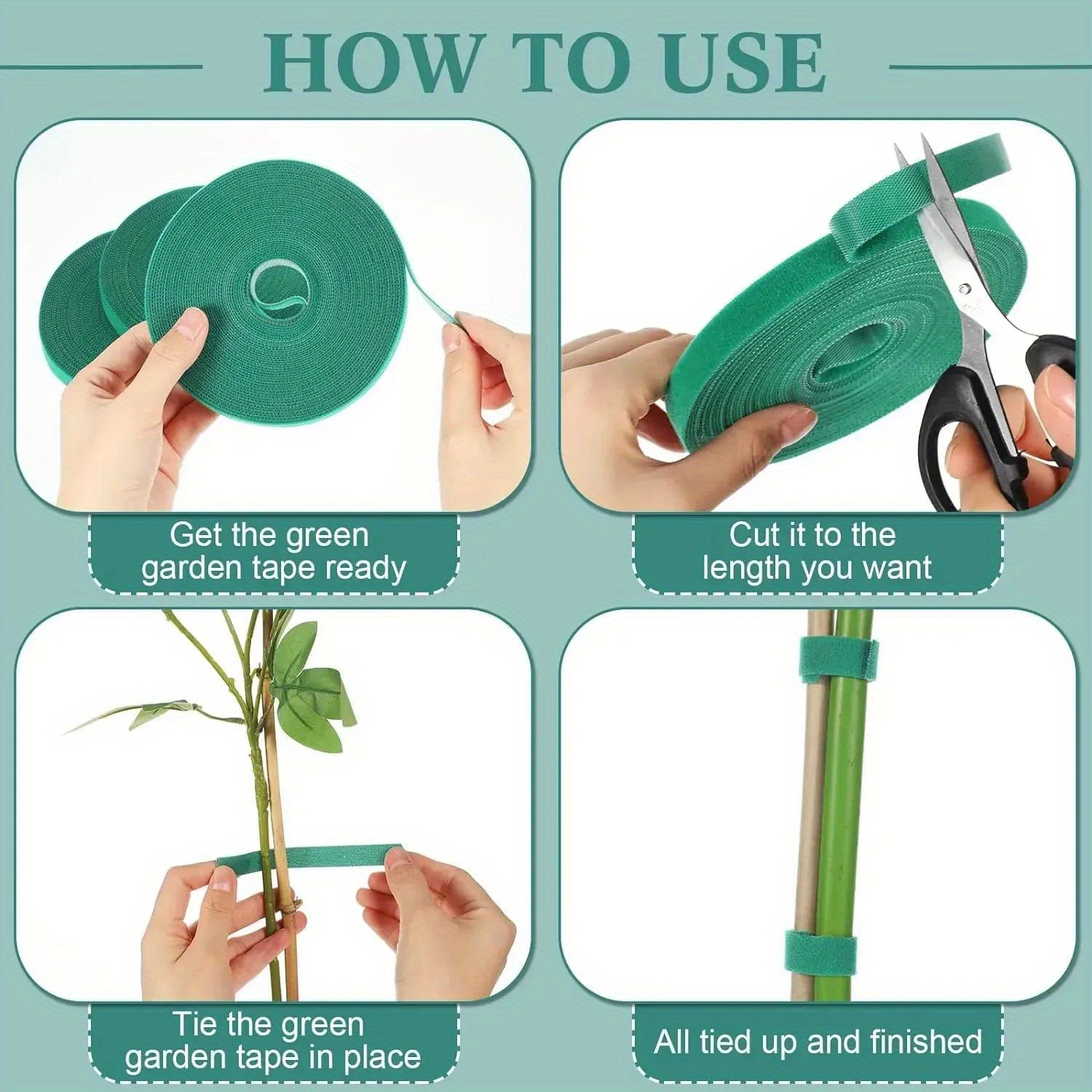 HOW TO USE

Get the green garden tape ready

Cut it to the length you want

Tie the green garden tape in place

All tied up and finished