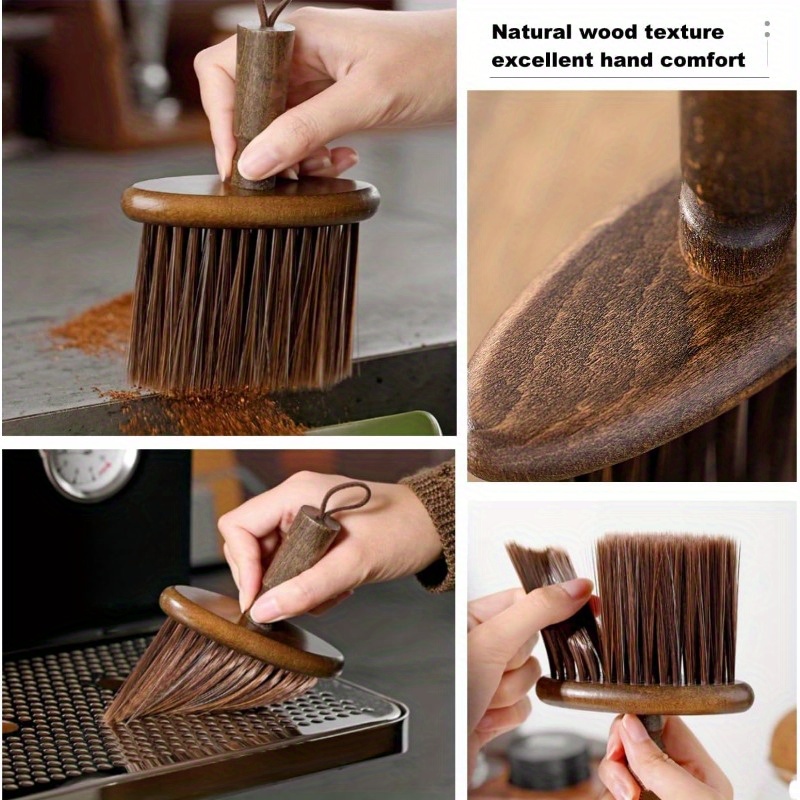 Natural wood texture
excellent hand comfort