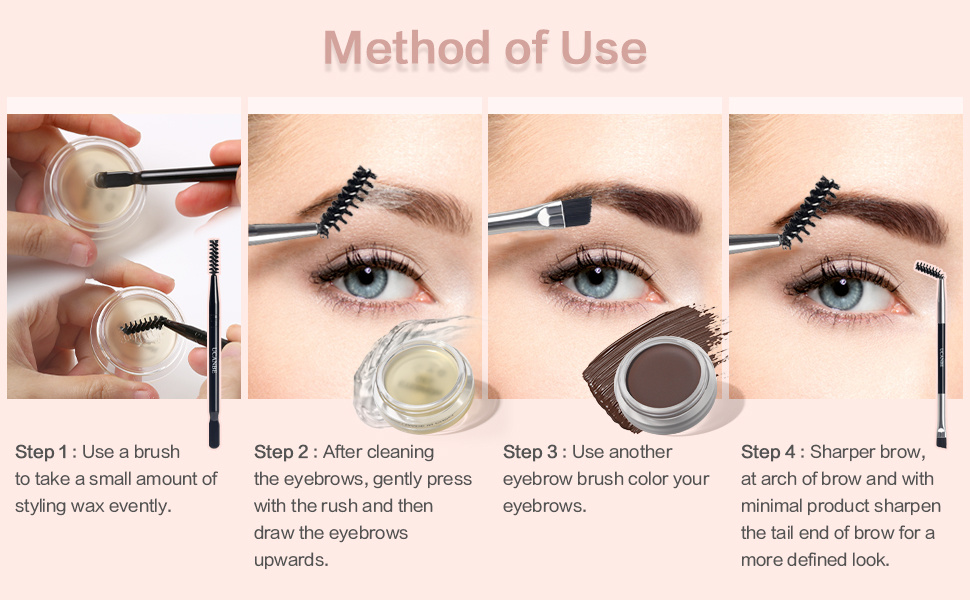 Method of Use

Step 1 : Use a brush to take a small amount of styling wax evently.

Step 2 : After cleaning the eyebrows, gently press with the rush and then draw the eyebrows upwards.

Step 3 : Use another eyebrow brush color your eyebrows.

Step 4 : Sharper brow, at arch of brow and with minimal product sharpen the tail end of brow for a more defined look.