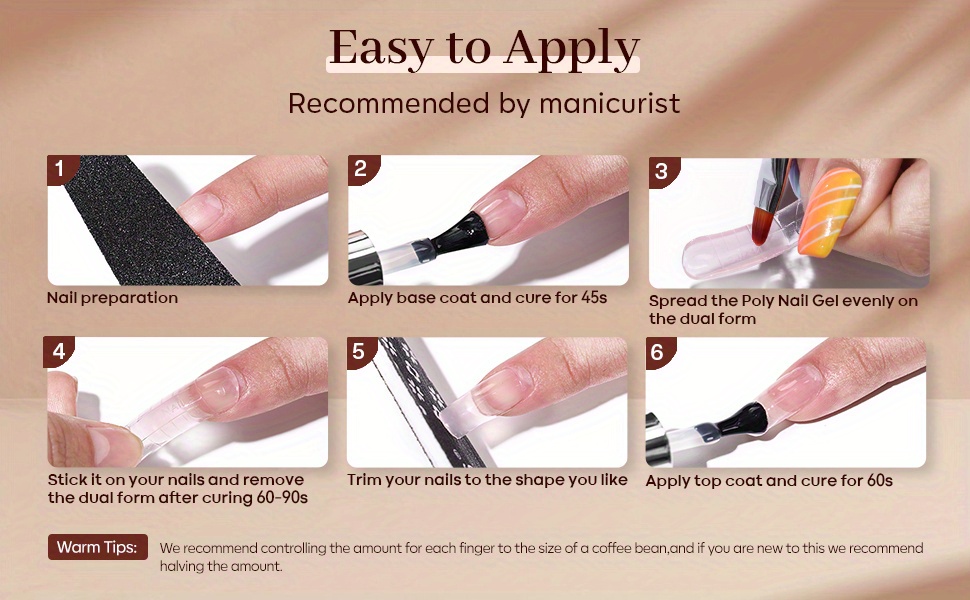 Easy to Apply

Recommended by manicurist

1

Nail preparation

2

Apply base coat and cure for 45s

3

Spread the Poly Nail Gel evenly on the dual form

4

Stick it on your nails and remove the dual form after curing 60-90s

5

Trim your nails to the shape you like

6

Apply top coat and cure for 60s

Warm Tips: We recommend controlling the amount for each finger to the size of a coffee bean,and if you are new to this we recommend halving the amount.