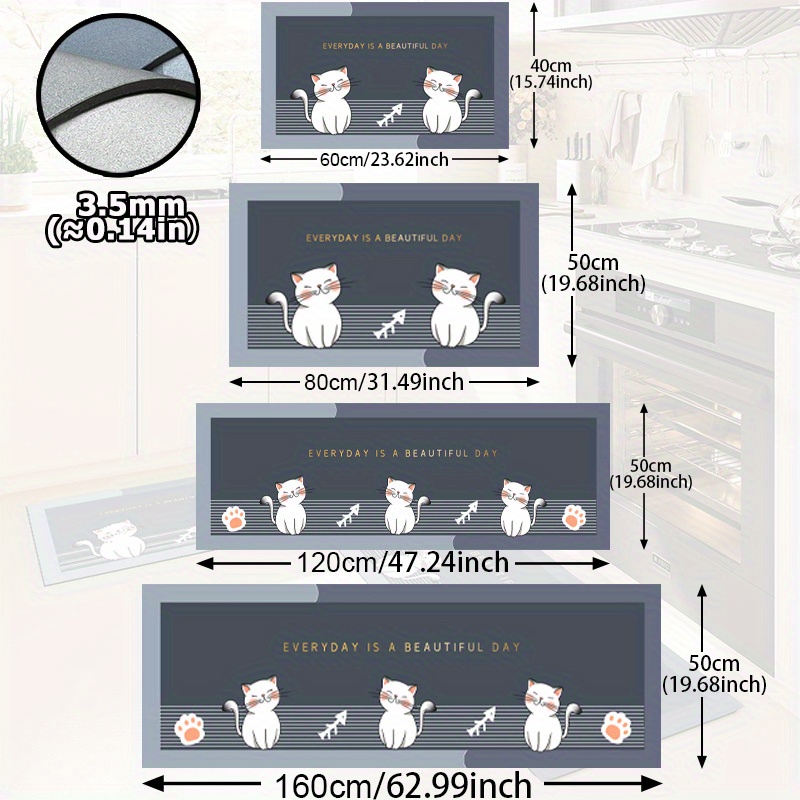 3.5mm
(≈0.14in)

EVERYDAY IS A BEAUTIFUL DAY

40cm
(15.74inch)

60cm/23.62inch

EVERYDAY IS A BEAUTIFUL DAY

50cm
(19.68inch)

80cm/31.49inch

EVERYDAY IS A BEAUTIFUL DAY

50cm
(19.68inch)

120cm/47.24inch

EVERYDAY IS A BEAUTIFUL DAY

50cm
(19.68inch)

160cm/62.99inch