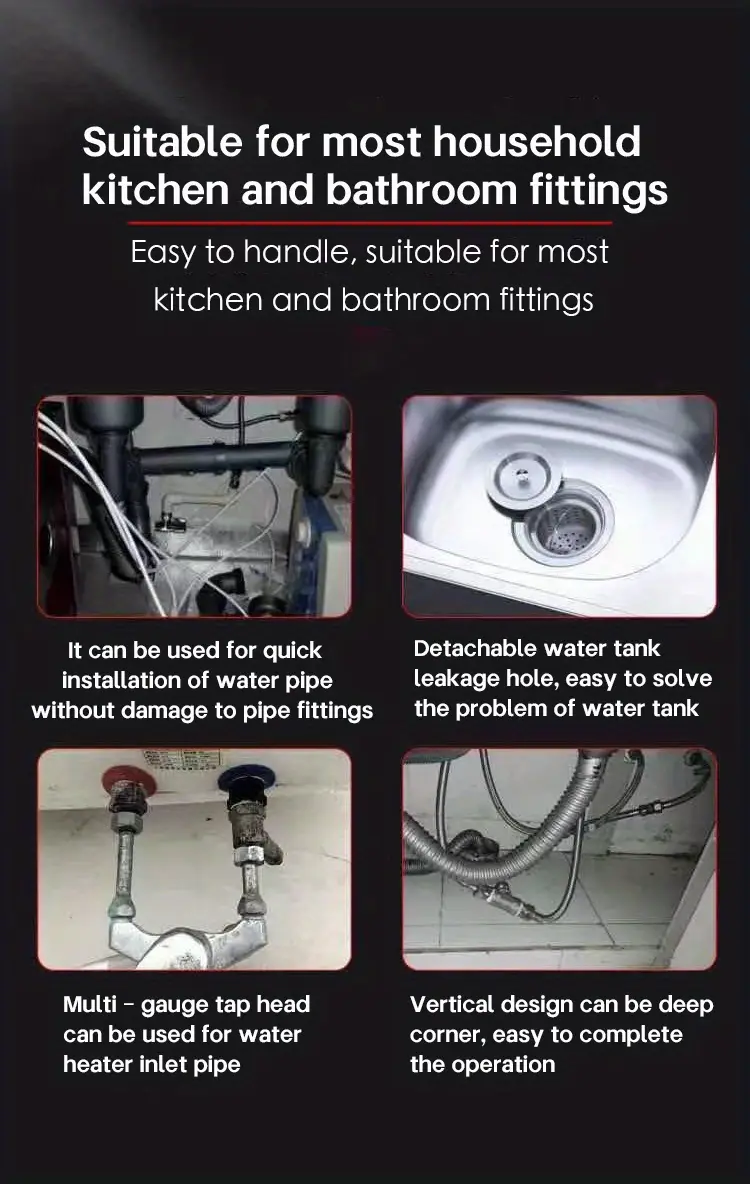 Suitable for most household kitchen and bathroom fittings

Easy to handle, suitable for most kitchen and bathroom fittings

It can be used for quick installation of water pipe without damage to pipe fittings

Detachable water tank leakage hole, easy to solve the problem of water tank

Multi - gauge tap head can be used for water heater inlet pipe

Vertical design can be deep corner, easy to complete the operation