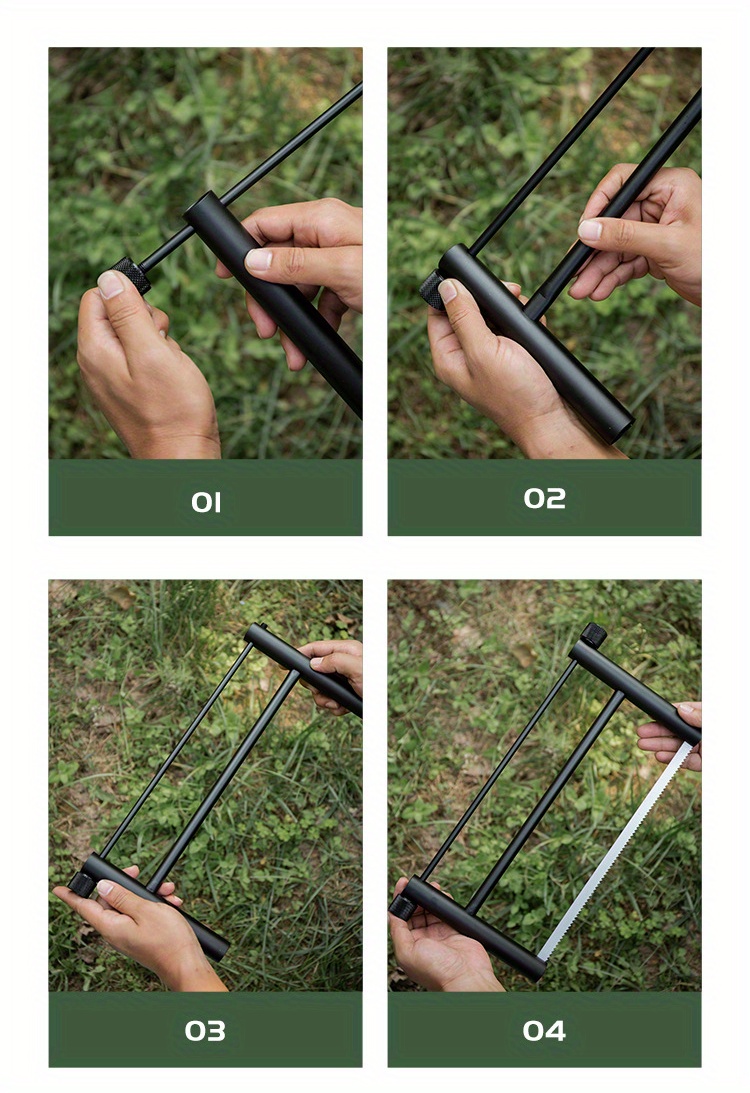 01

02

03

04