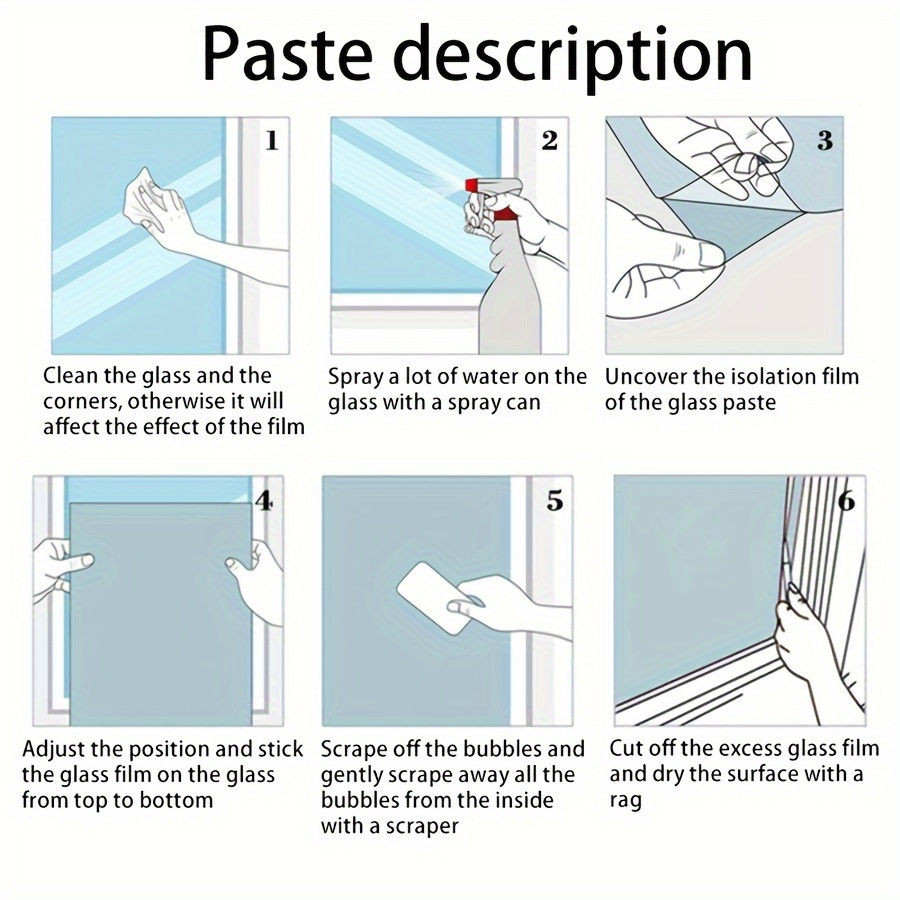 Paste description

1

Clean the glass and the corners, otherwise it will affect the effect of the film

2

Spray a lot of water on the glass with a spray can

3

Uncover the isolation film of the glass paste

4

Adjust the position and stick the glass film on the glass from top to bottom

5

Scrape off the bubbles and gently scrape away all the bubbles from the inside with a scraper

6

Cut off the excess glass film and dry the surface with a rag