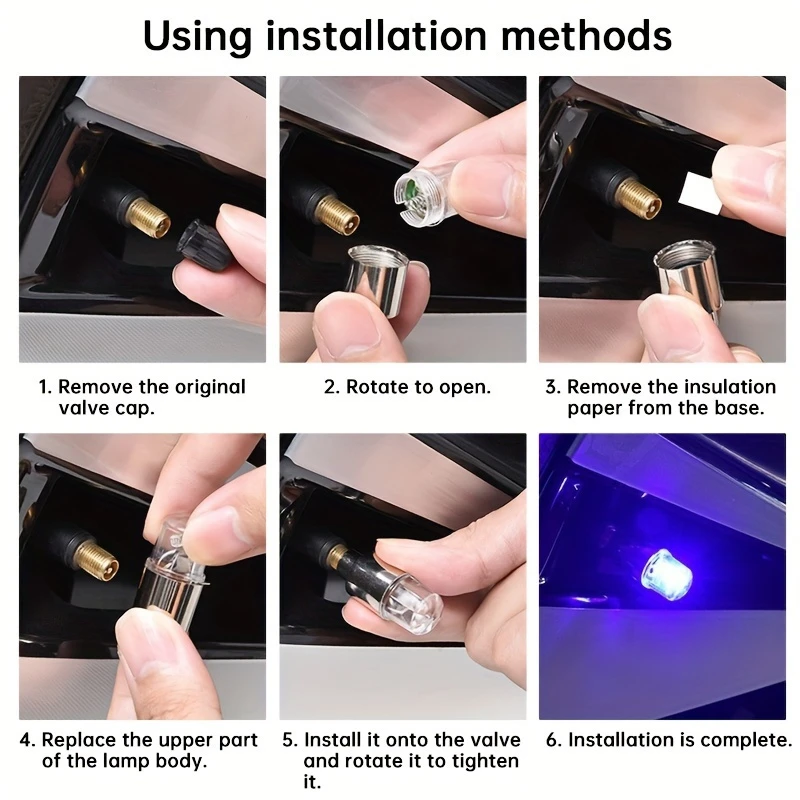 Using installation methods

1. Remove the original valve cap.

2. Rotate to open.

3. Remove the insulation paper from the base.

4. Replace the upper part of the lamp body.

5. Install it onto the valve and rotate it to tighten it.

6. Installation is complete.