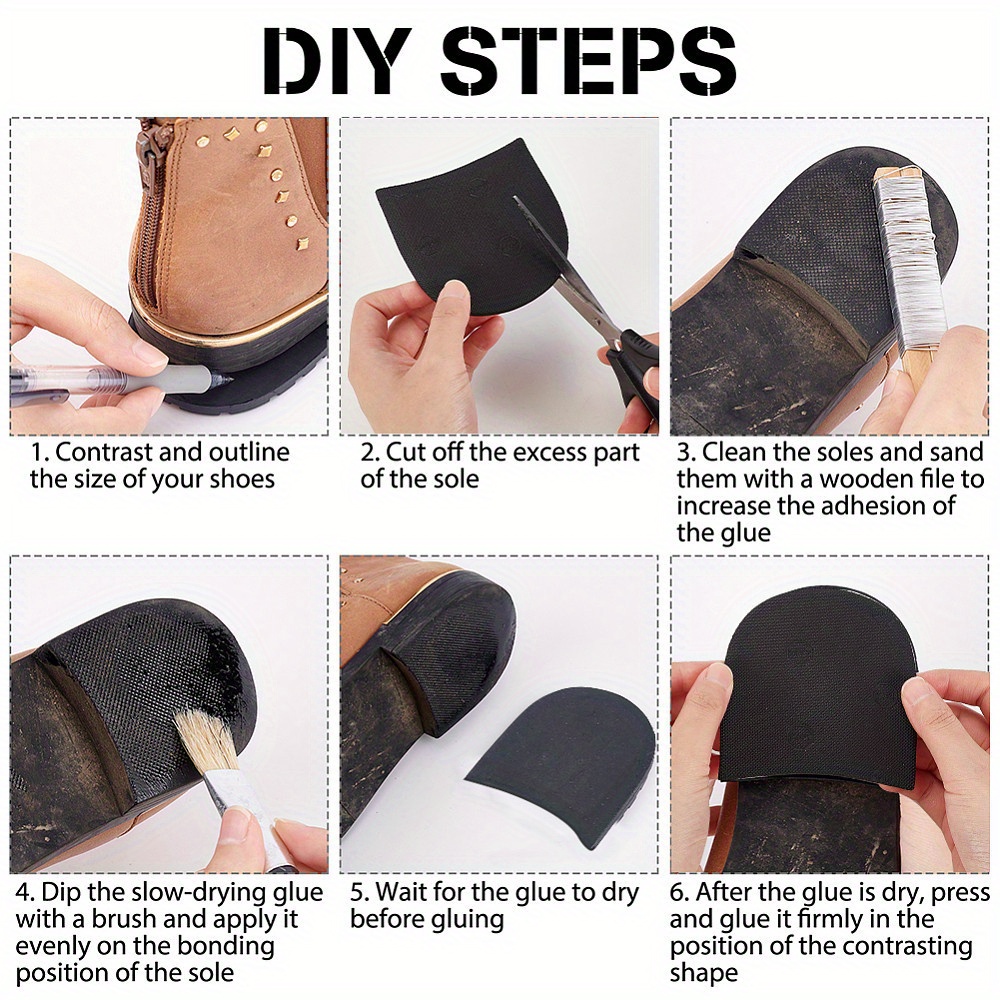 DIY STEPS

1. Contrast and outline the size of your shoes

2. Cut off the excess part of the sole

3. Clean the soles and sand them with a wooden file to increase the adhesion of the glue

4. Dip the slow-drying glue with a brush and apply it evenly on the bonding position of the sole

5. Wait for the glue to dry before gluing

6. After the glue is dry, press and glue it firmly in the position of the contrasting shape