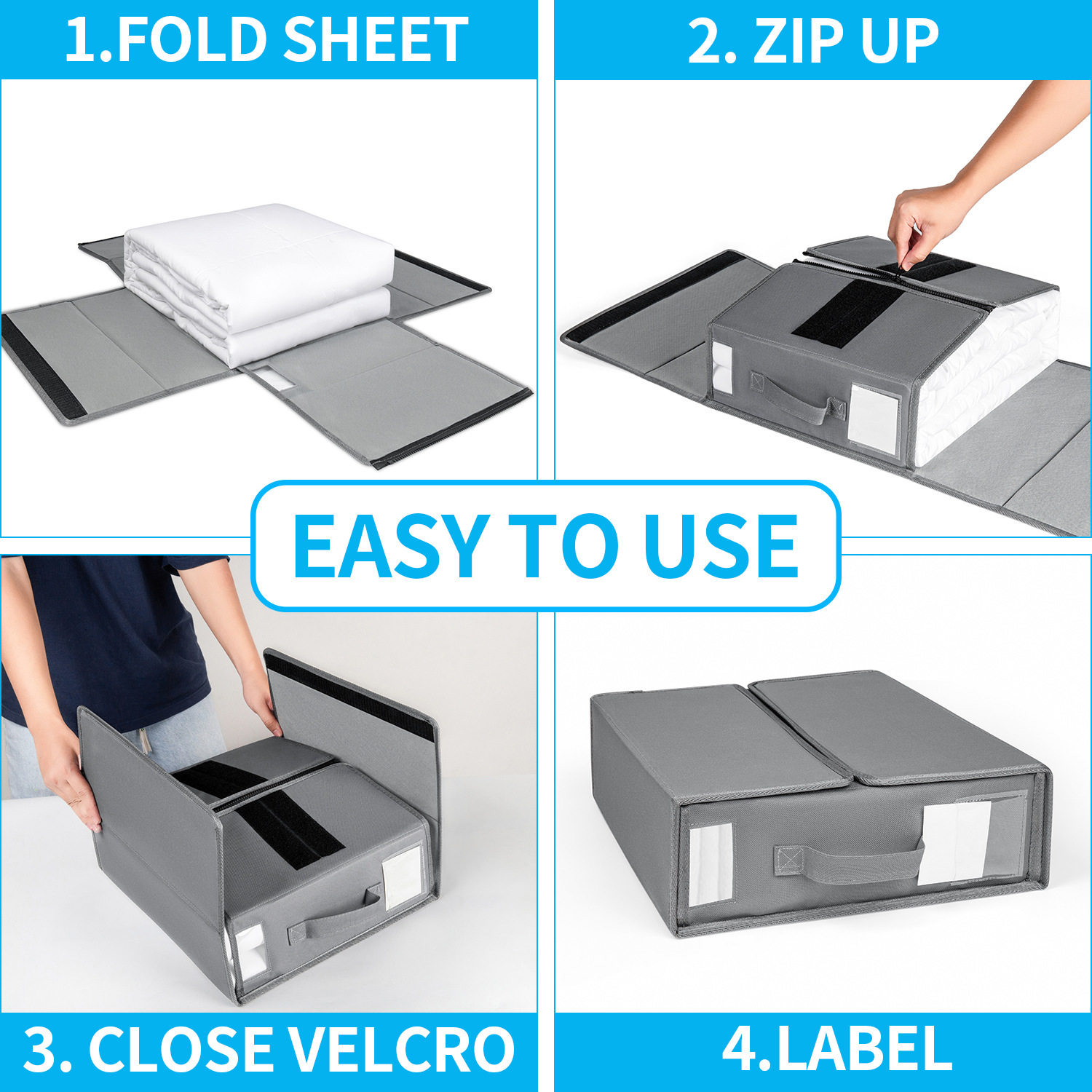 1.FOLD SHEET

2. ZIP UP

EASY TO USE

3. CLOSE VELCRO

4.LABEL