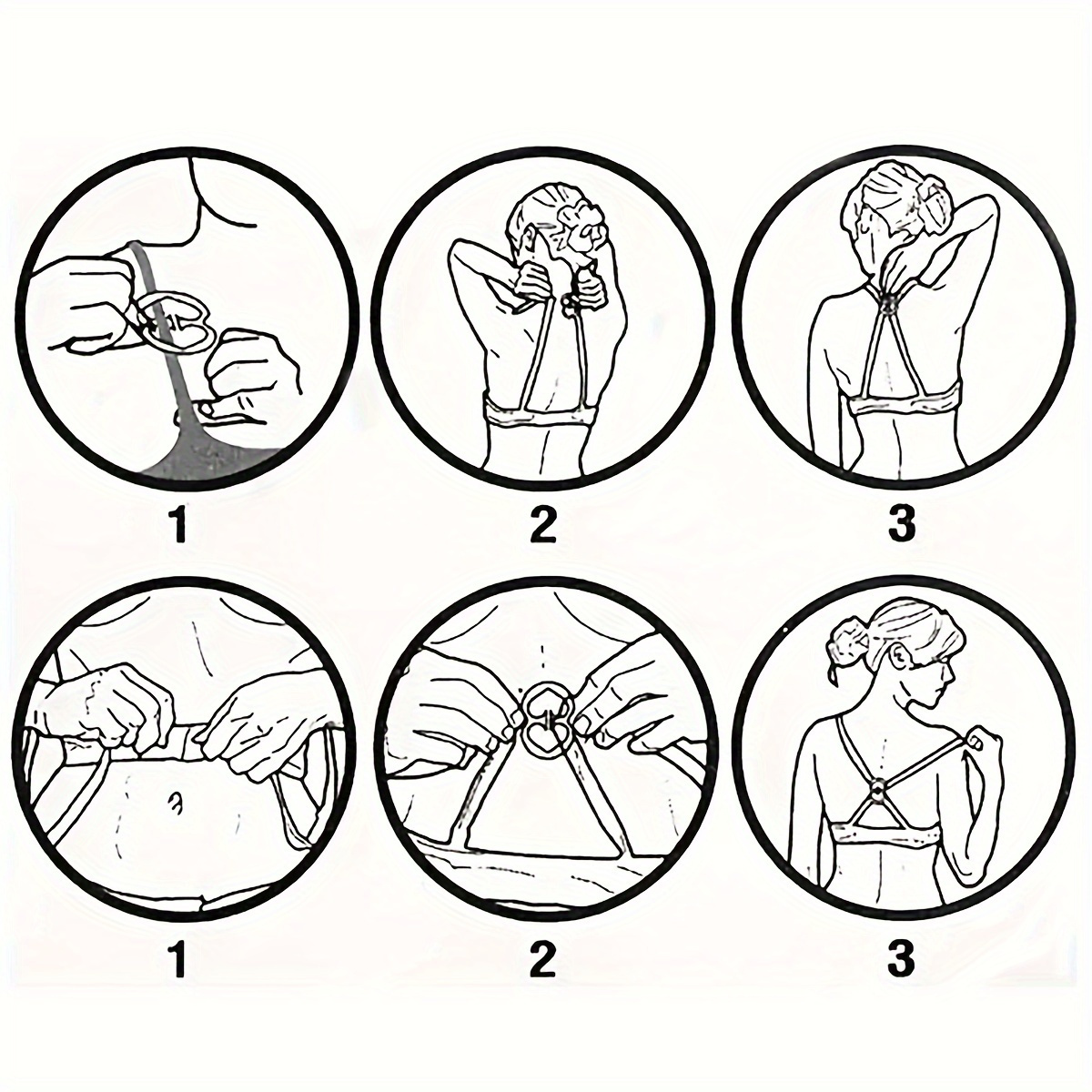 1

2

3

1

2

3