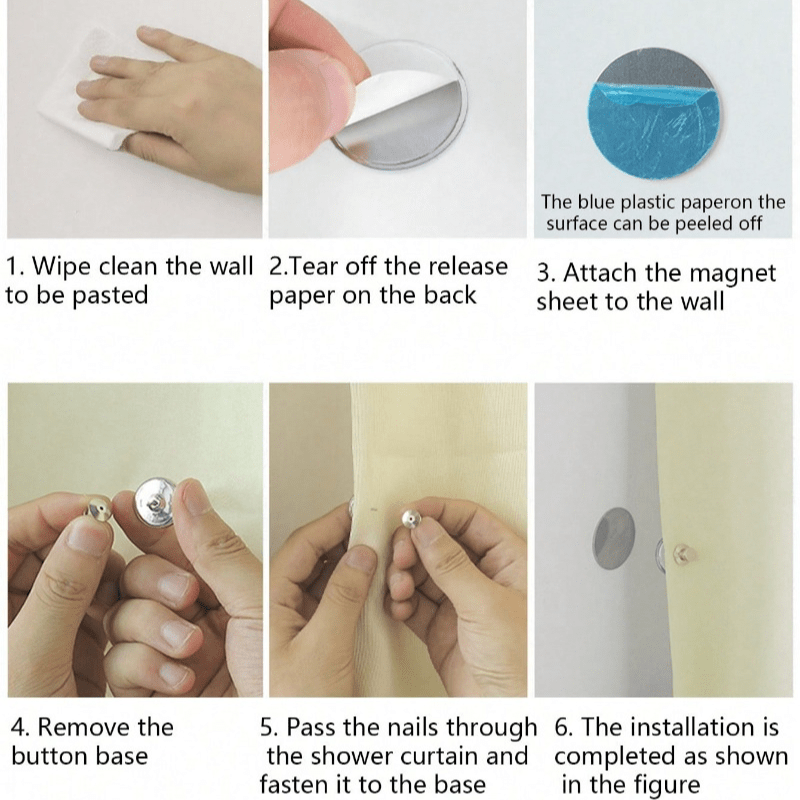 The blue plastic paperon the surface can be peeled off

1. Wipe clean the wall to be pasted

2.Tear off the release paper on the back

3. Attach the magnet sheet to the wall

4. Remove the button base

5. Pass the nails through the shower curtain and fasten it to the base

6. The installation is completed as shown in the figure