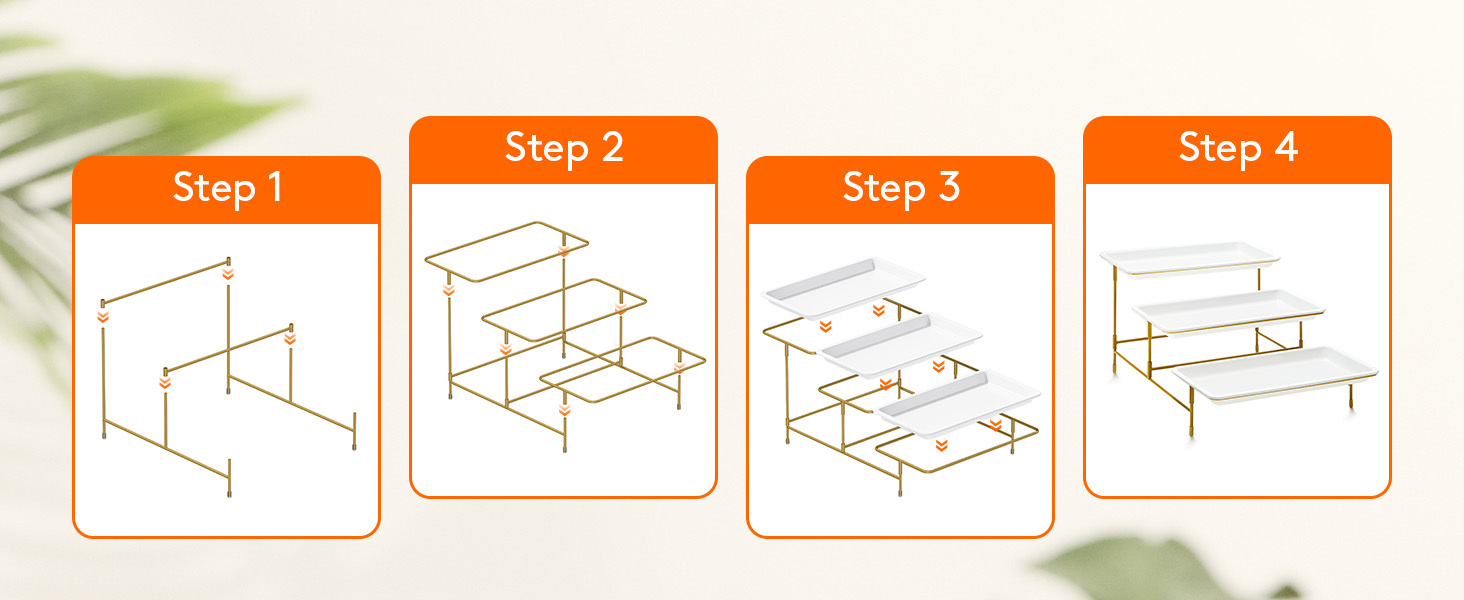 Step 1

Step 2

Step 3

Step 4